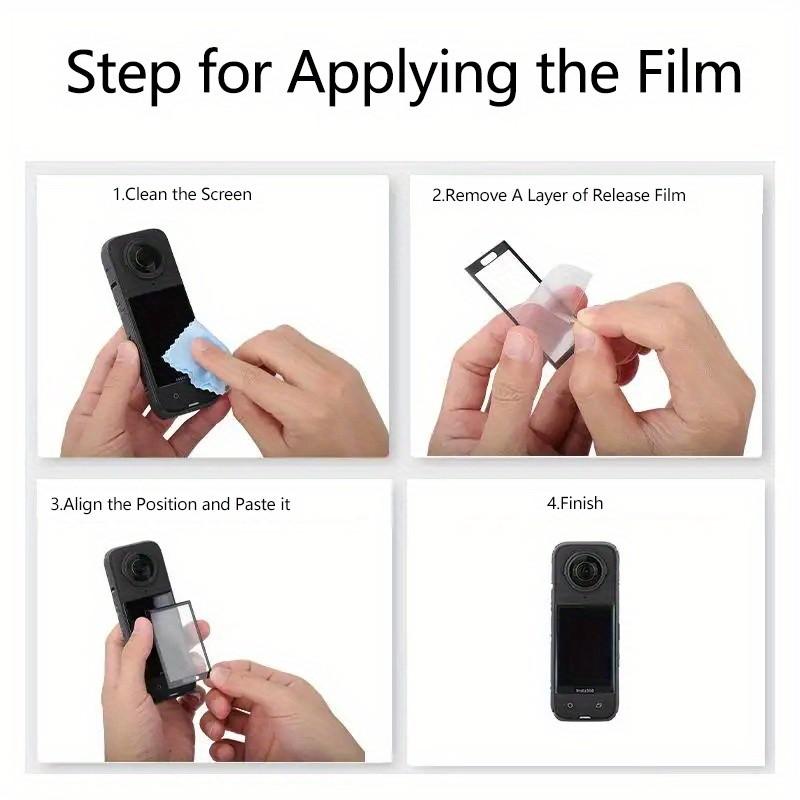 Step for Applying the Film

1.Clean the Screen

2.Remove A Layer of Release Film

3.Align the Position and Paste it

4.Finish

Insta360