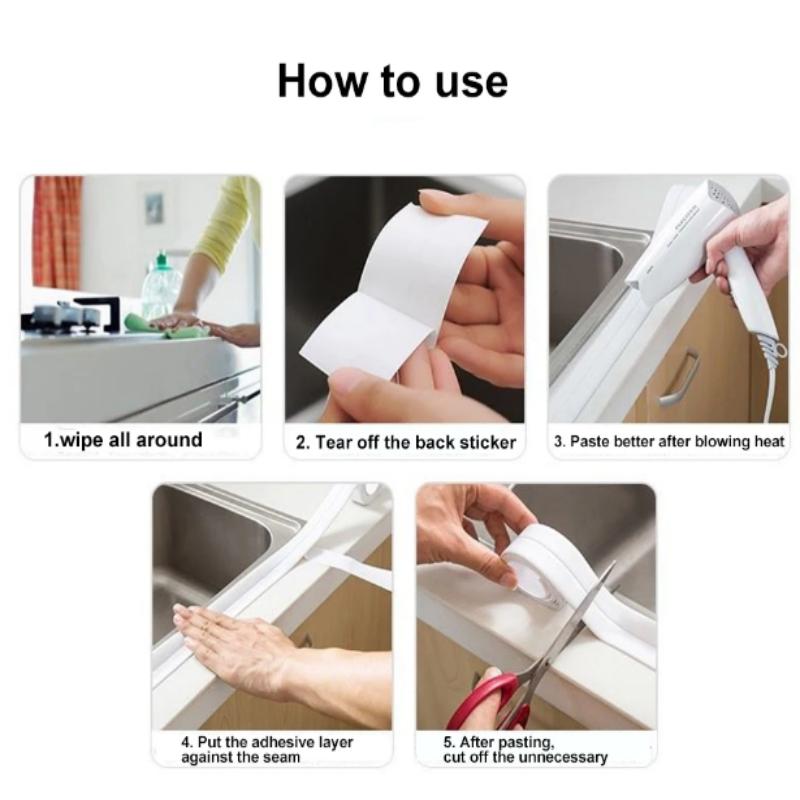 How to use

1.wipe all around

2. Tear off the back sticker

3. Paste better after blowing heat

4. Put the adhesive layer against the seam

5. After pasting, cut off the unnecessary