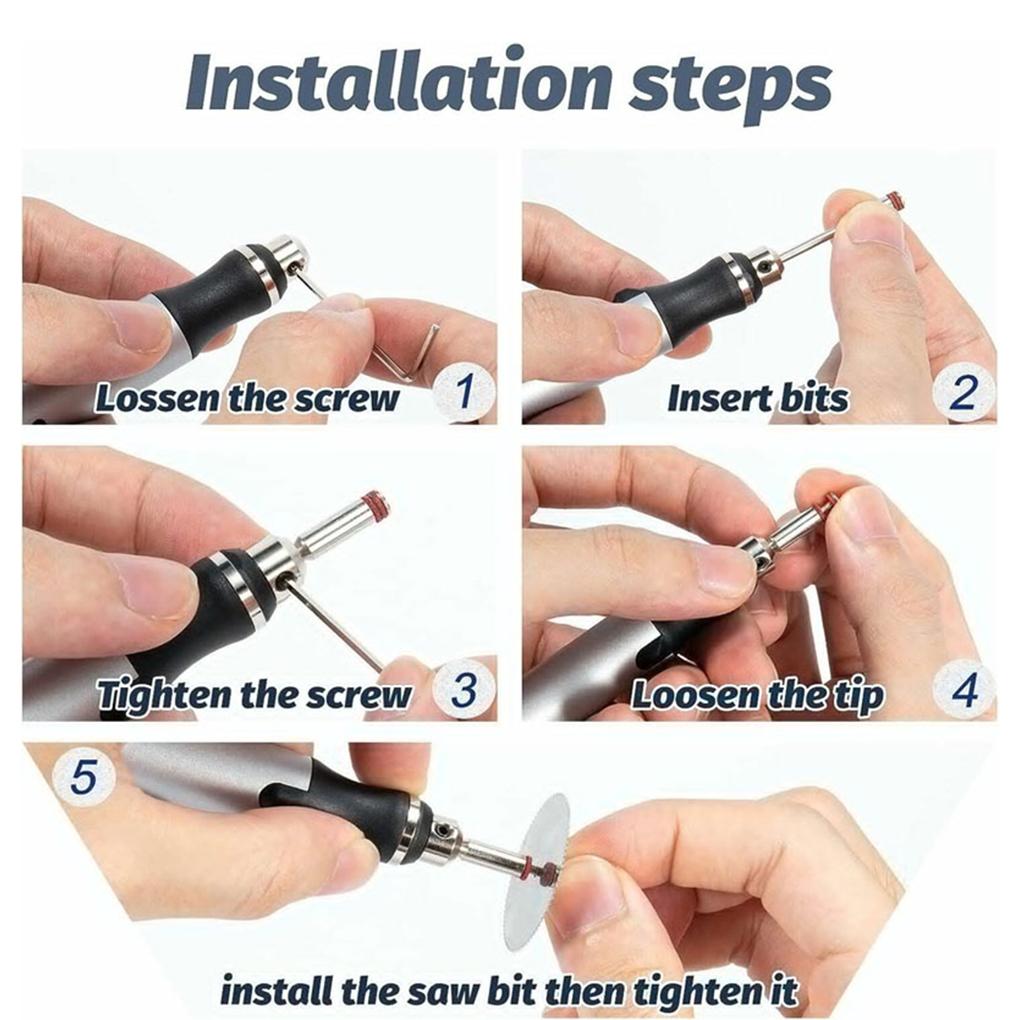 Installation steps

Lossen the screw 1

Insert bits 2

Tighten the screw 3

Loosen the tip 4

5

install the saw bit then tighten it