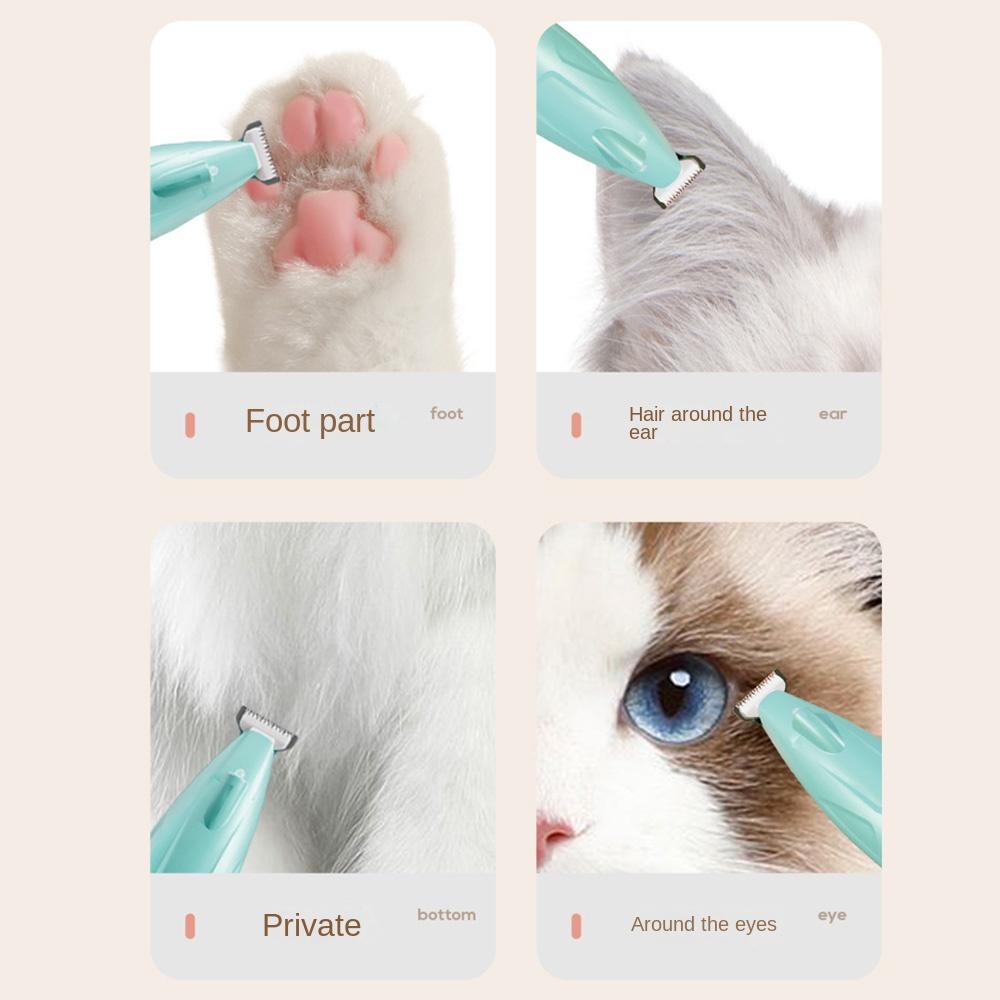 Foot part

foot

Hair around the ear

ear

Private

bottom

Around the eyes

eye