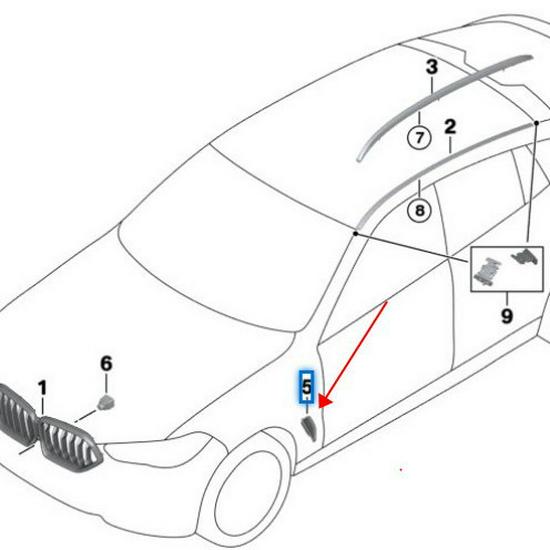 3
7
2
8
9
6
1
5