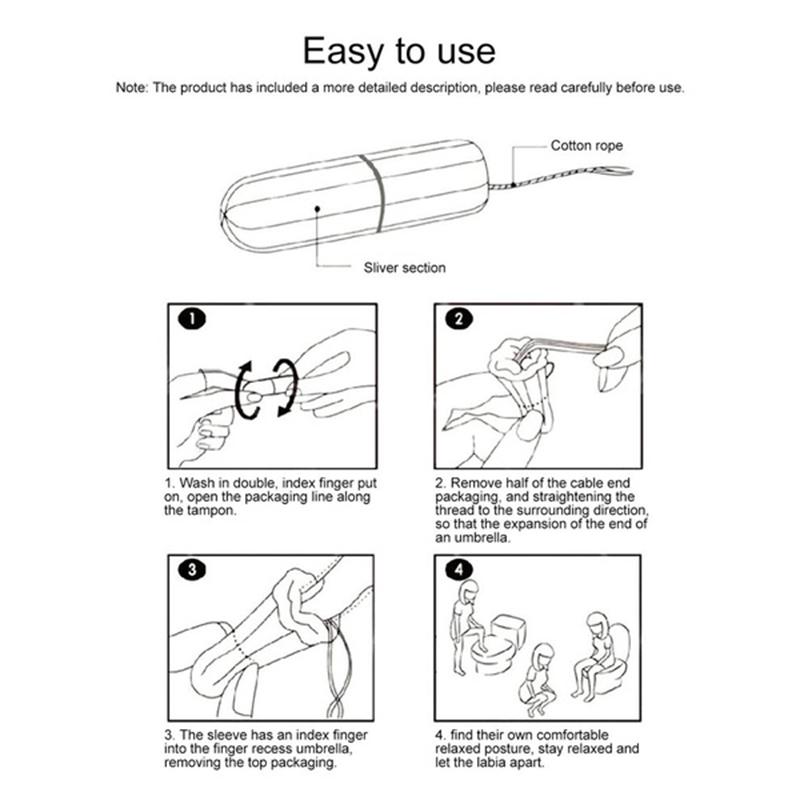 Easy to use

Note: The product has included a more detailed description, please read carefully before use.

Cotton rope

Sliver section

1

1. Wash in double, index finger put on, open the packaging line along the tampon.

2

2. Remove half of the cable end packaging, and straightening the thread to the surrounding direction, so that the expansion of the end of an umbrella.

3

3. The sleeve has an index finger into the finger recess umbrella, removing the top packaging.

4

4. find their own comfortable relaxed posture, stay relaxed and let the labia apart.