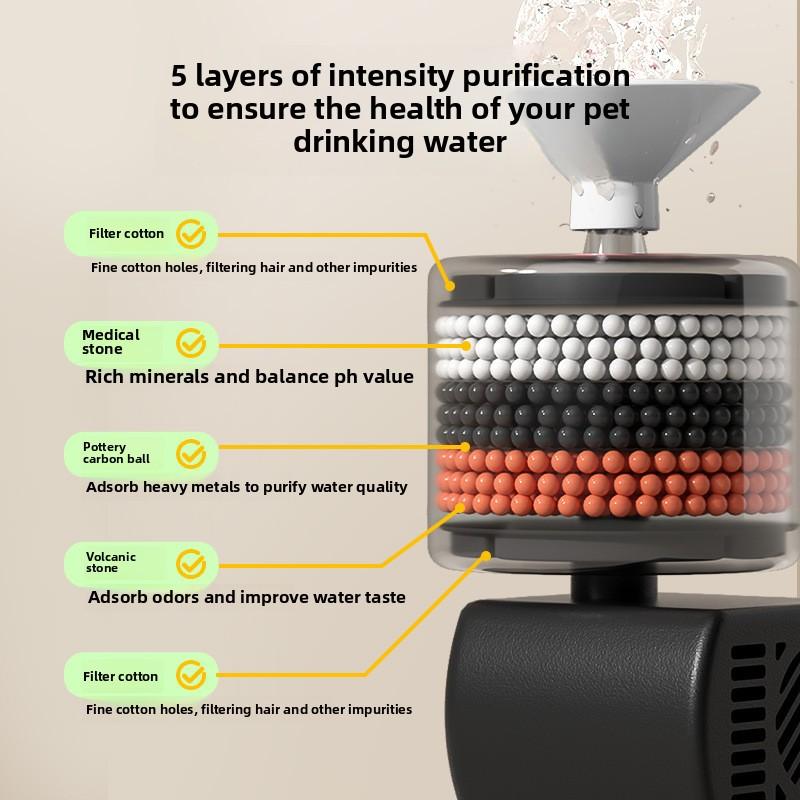 5 layers of intensity purification to ensure the health of your pet drinking water

Filter cotton

Fine cotton holes, filtering hair and other impurities

Medical stone

Rich minerals and balance ph value

Pottery carbon ball

Adsorb heavy metals to purify water quality

Volcanic stone

Adsorb odors and improve water taste

Filter cotton

Fine cotton holes, filtering hair and other impurities