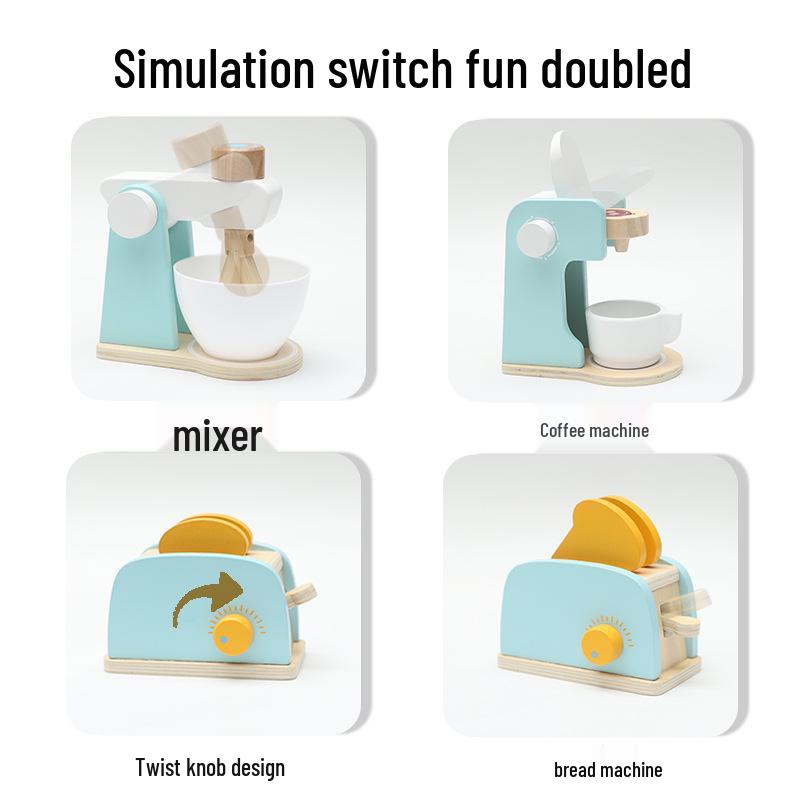 Simulation switch fun doubled

mixer

Coffee machine

Twist knob design

bread machine