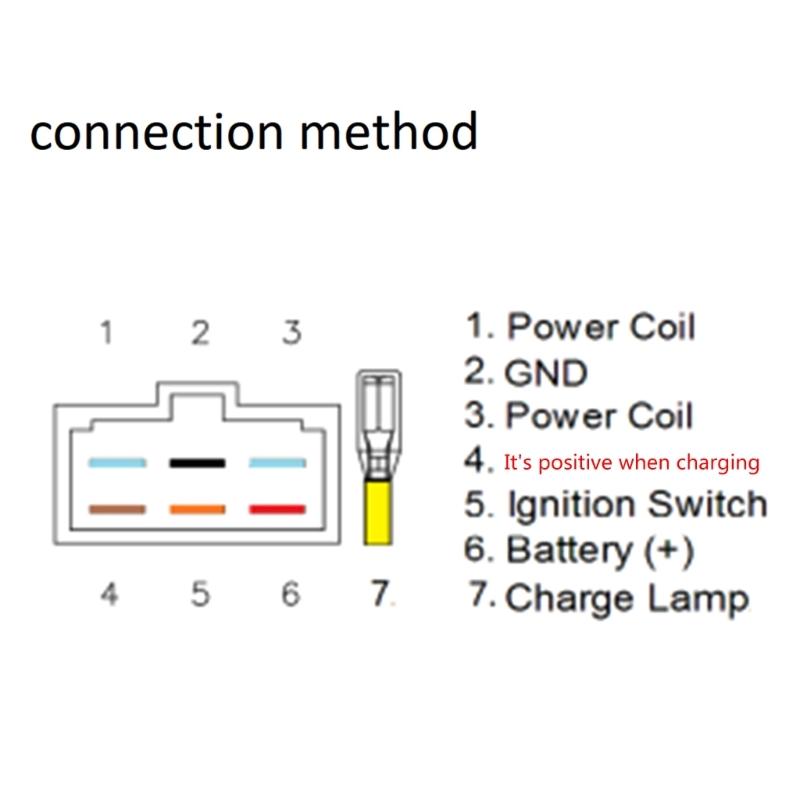 connection method

1 2 3

4 5 6 7.

1. Power Coil
2. GND
3. Power Coil
4. It's positive when charging
5. Ignition Switch
6. Battery (+)
7. Charge Lamp