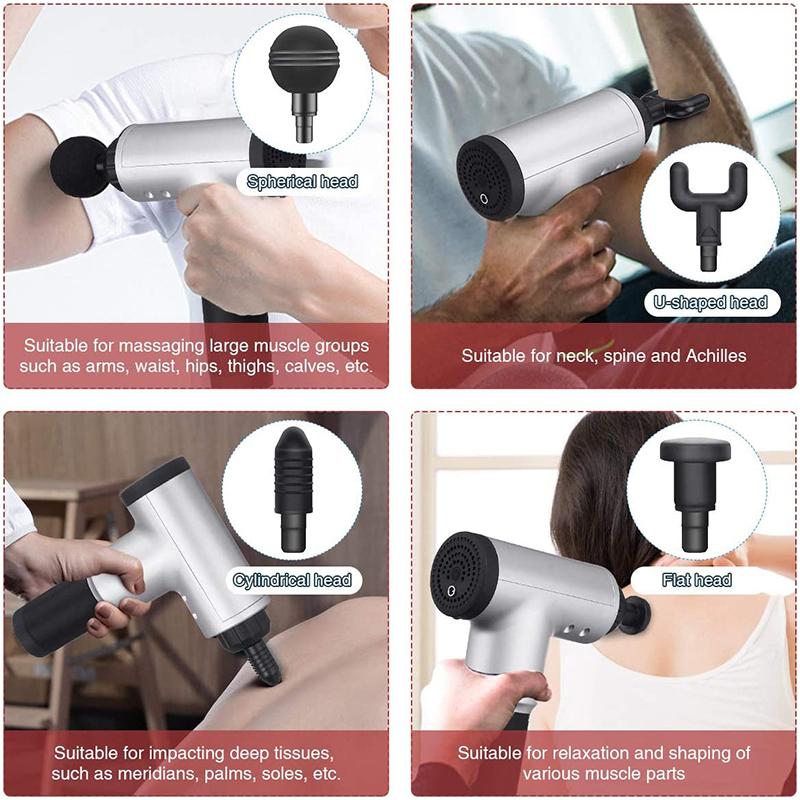 Spherical head

Suitable for massaging large muscle groups such as arms, waist, hips, thighs, calves, etc.

U-shaped head

Suitable for neck, spine and Achilles

Cylindrical head

Suitable for impacting deep tissues, such as meridians, palms, soles, etc.

Flat head

Suitable for relaxation and shaping of various muscle parts