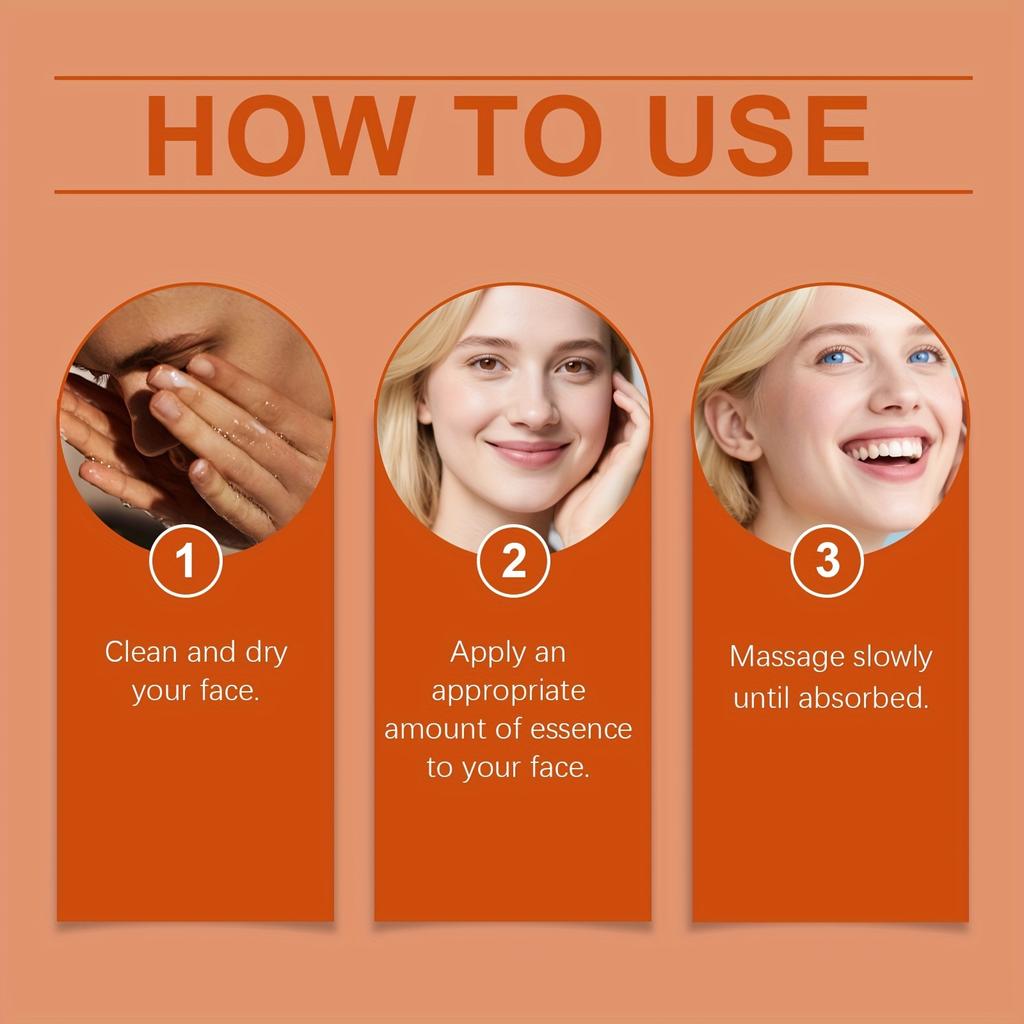 HOW TO USE

1

Clean and dry your face.

2

Apply an appropriate amount of essence to your face.

3

Massage slowly until absorbed.