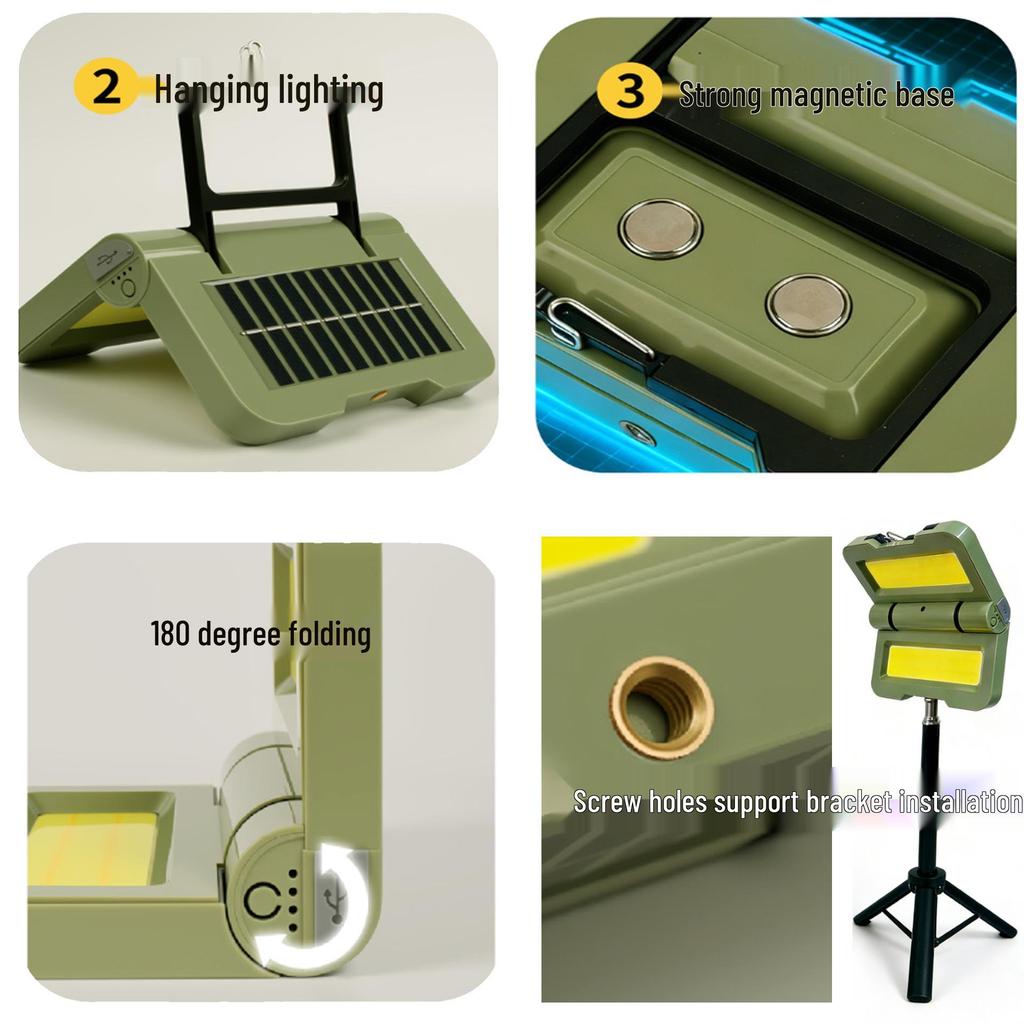 2 Hanging lighting

3 Strong magnetic base

180 degree folding

Screw holes support bracket installation