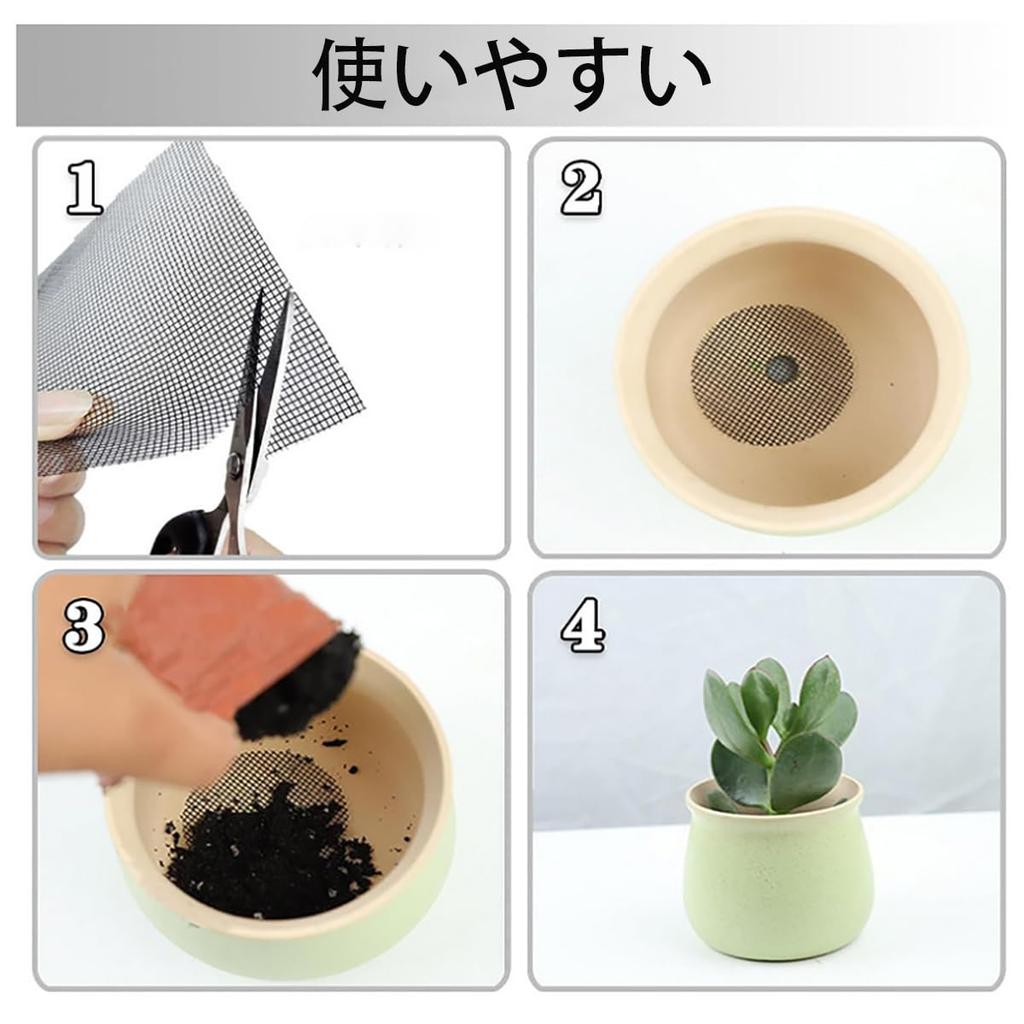 使いやすい

1

2

3

4