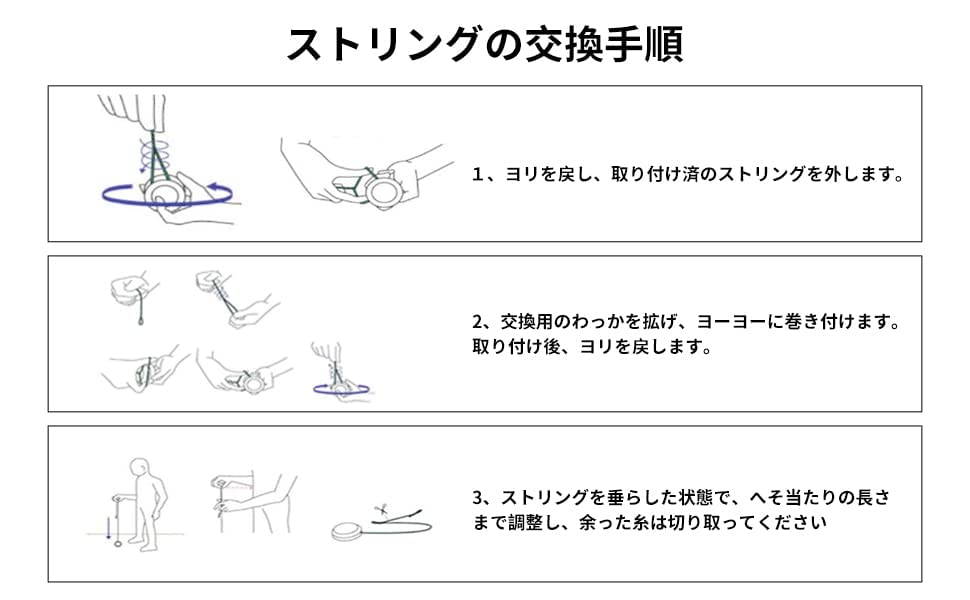 ストリングの交換手順

1、ヨリを戻し、取り付け済のストリングを外します。

2、交換用のわっかを拡げ、ヨーヨーに巻き付けます。取り付け後、ヨリを戻します。

3、ストリングを垂らした状態で、へそ当たりの長さまで調整し、余った糸は切り取ってください