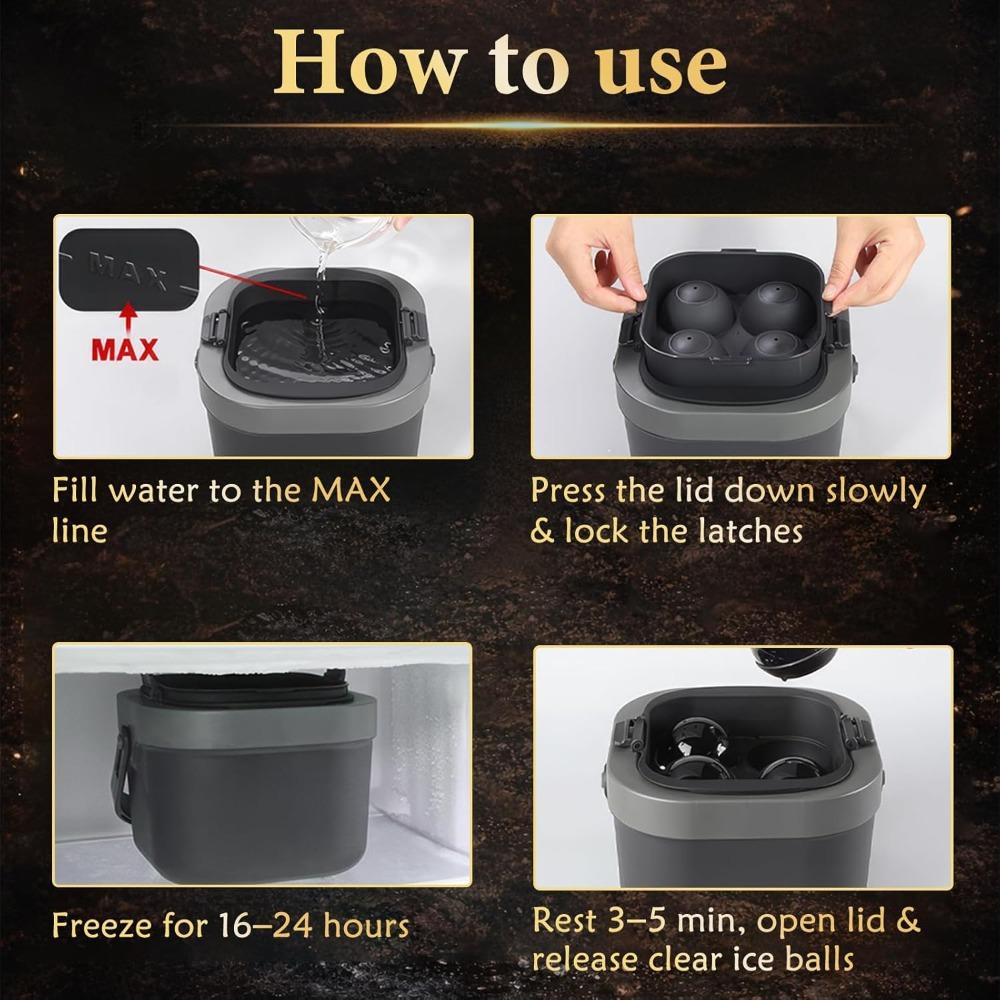 How to use

MAX

MAX

Fill water to the MAX line

Press the lid down slowly & lock the latches

Freeze for 16–24 hours

Rest 3–5 min, open lid & release clear ice balls