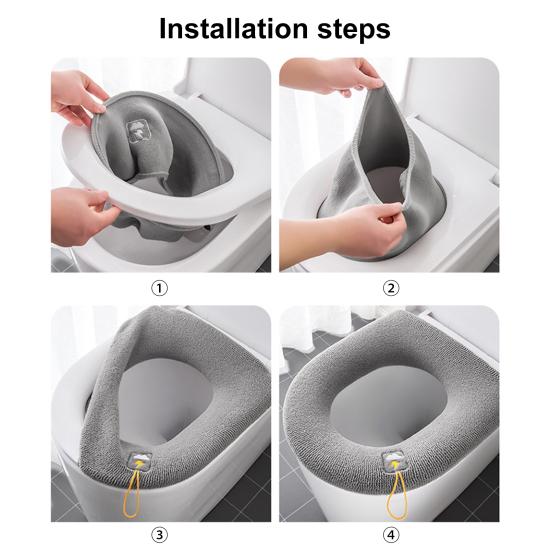 Installation steps

①

②

③

④