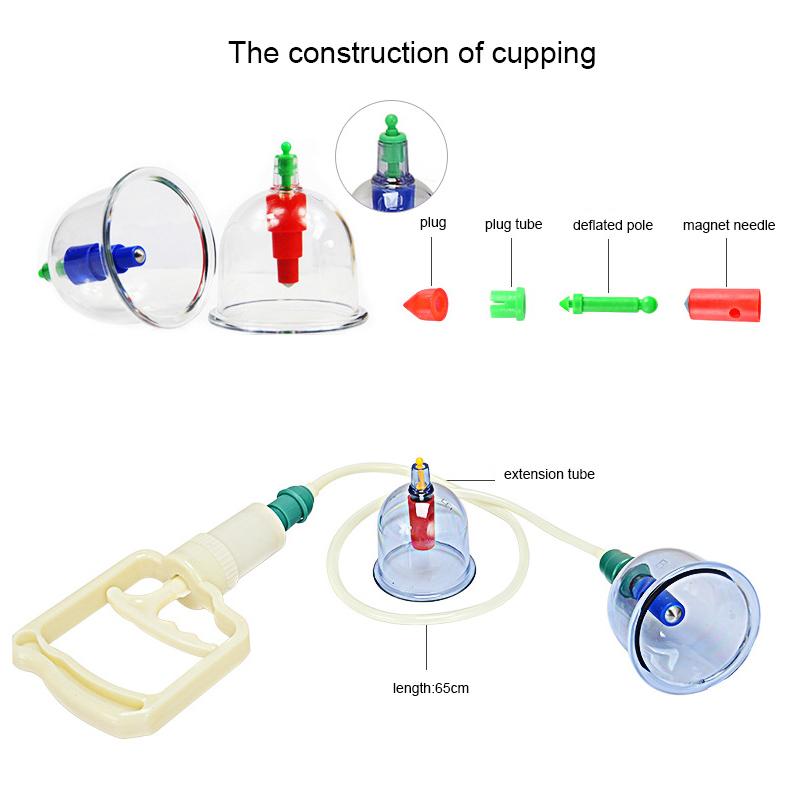 The construction of cupping

plug

plug tube

deflated pole

magnet needle

extension tube

length:65cm