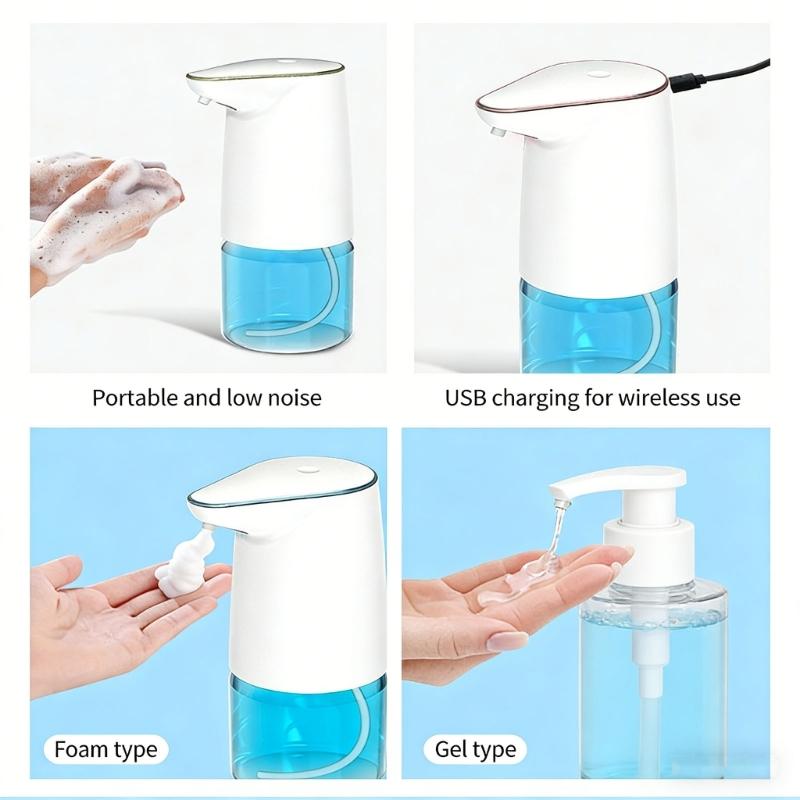 Portable and low noise

USB charging for wireless use

Foam type

Gel type