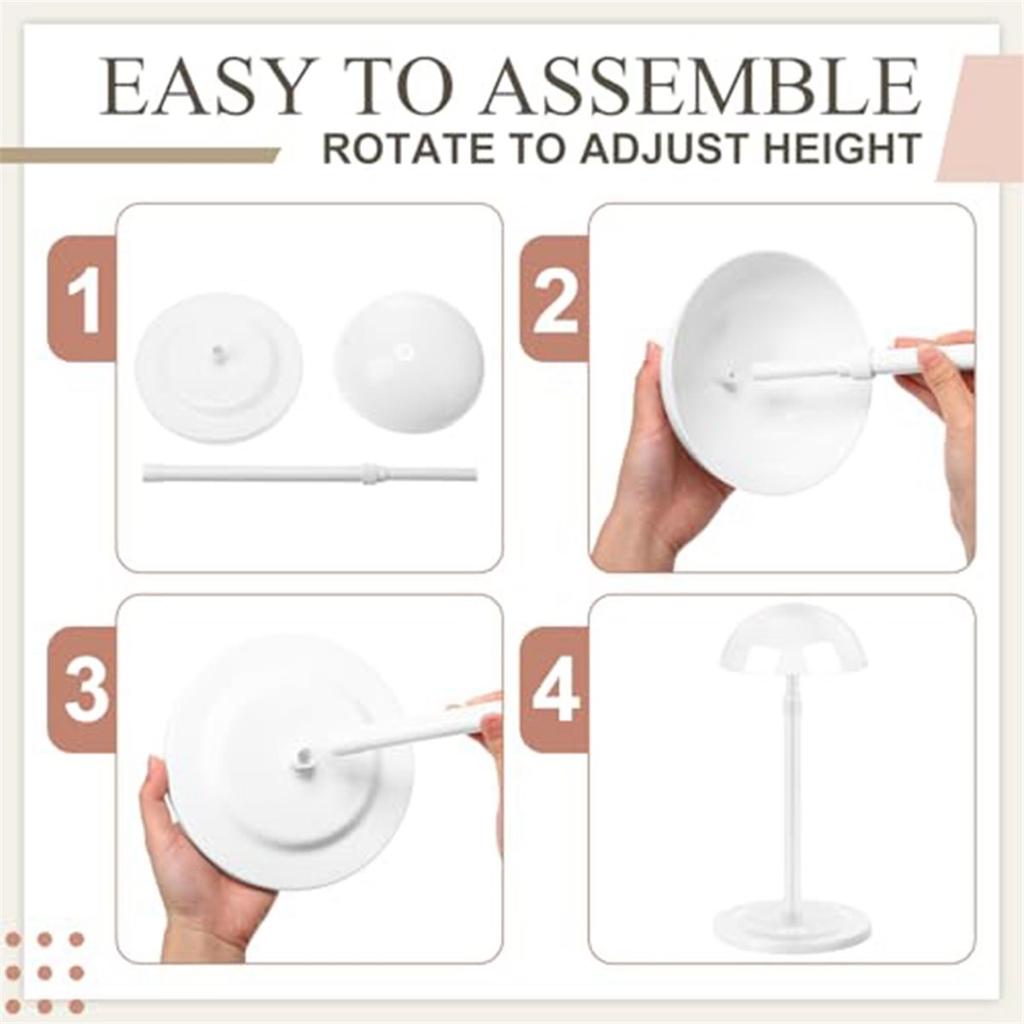 EASY TO ASSEMBLE
ROTATE TO ADJUST HEIGHT

1

2

3

4