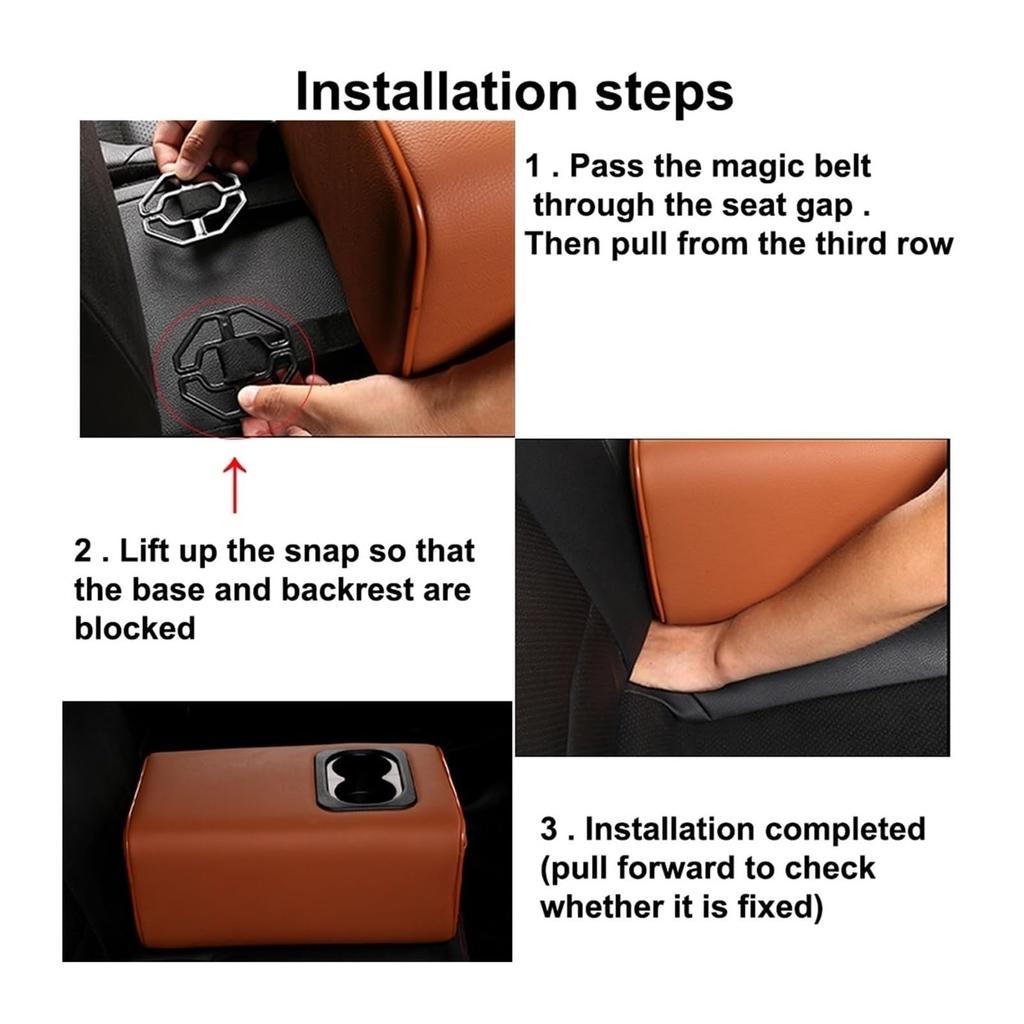 Installation steps

1 . Pass the magic belt through the seat gap . Then pull from the third row

2 . Lift up the snap so that the base and backrest are blocked

3 . Installation completed (pull forward to check whether it is fixed)