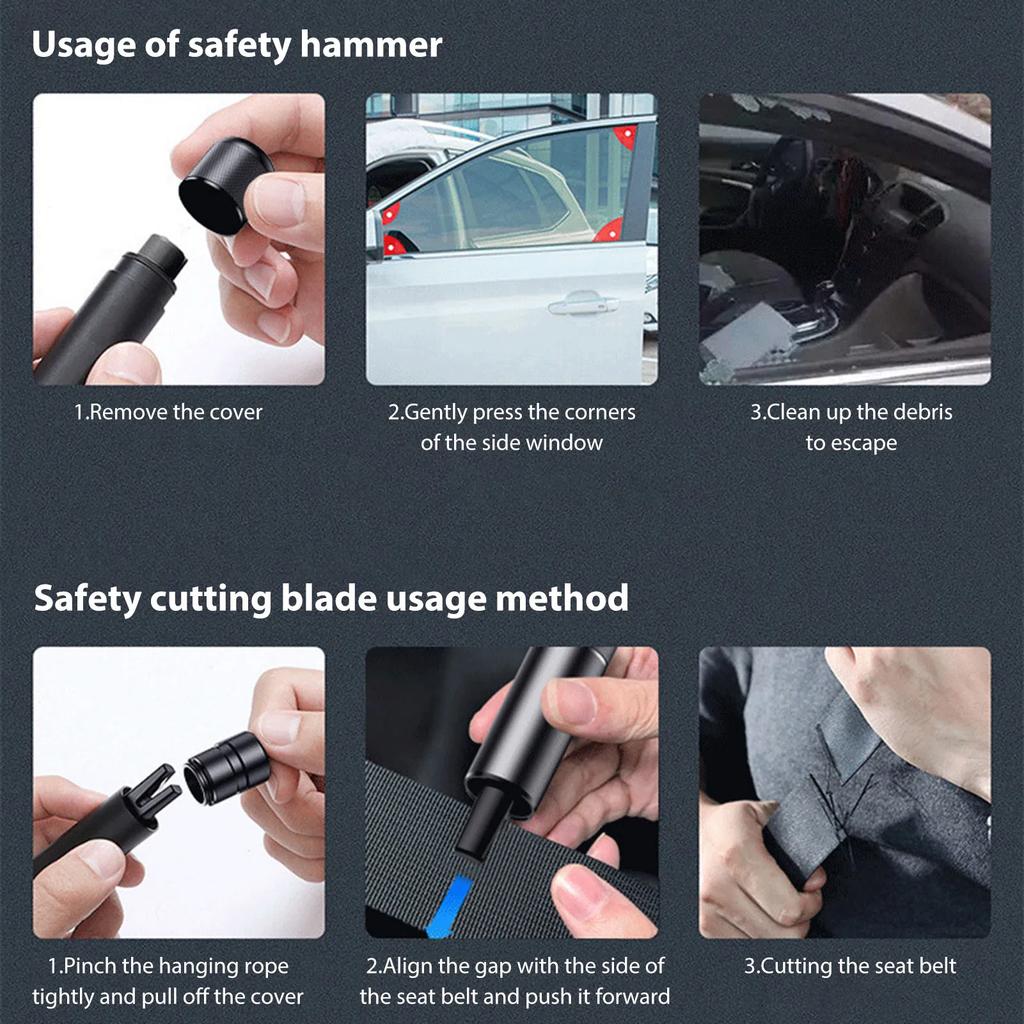 Usage of safety hammer

1.Remove the cover

2.Gently press the corners of the side window

3.Clean up the debris to escape

Safety cutting blade usage method

1.Pinch the hanging rope tightly and pull off the cover

2.Align the gap with the side of the seat belt and push it forward

3.Cutting the seat belt