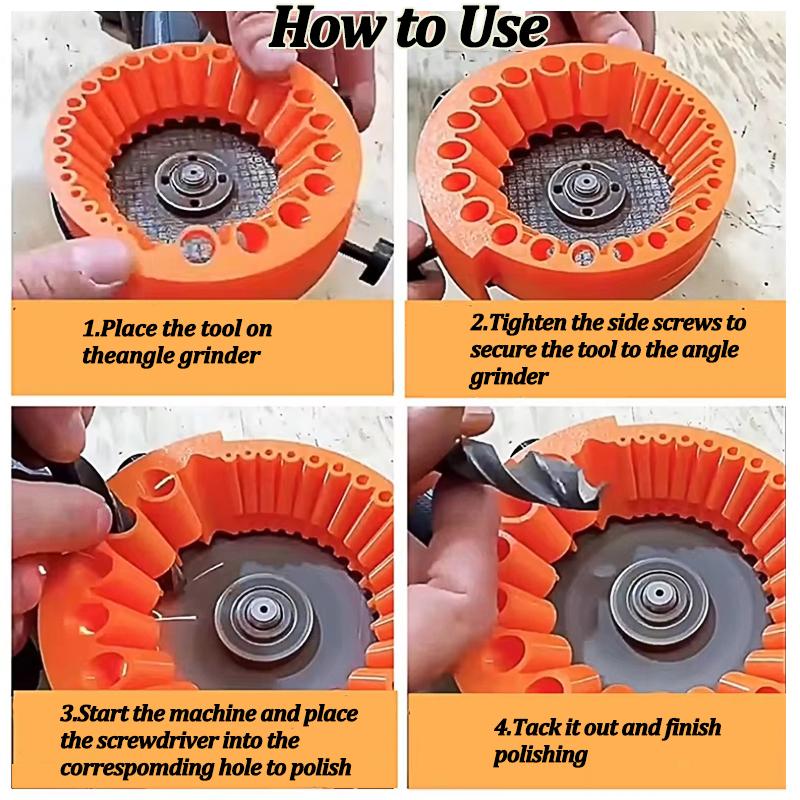 How to Use

1.Place the tool on theangle grinder

2.Tighten the side screws to secure the tool to the angle grinder

3.Start the machine and place the screwdriver into the correspomding hole to polish

4.Tack it out and finish polishing