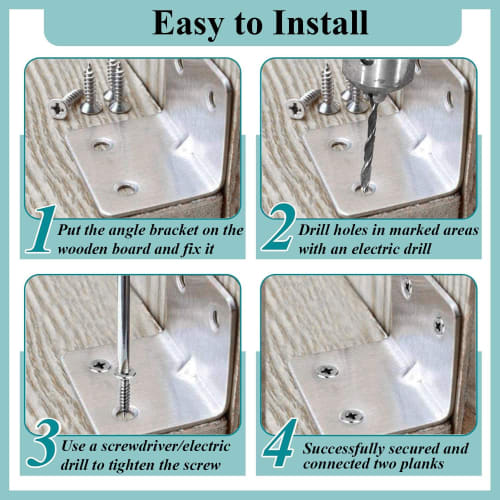 Easy to Install

1 Put the angle bracket on the wooden board and fix it

2 Drill holes in marked areas with an electric drill

3 Use a screwdriver/electric drill to tighten the screw

4 Successfully secured and connected two planks