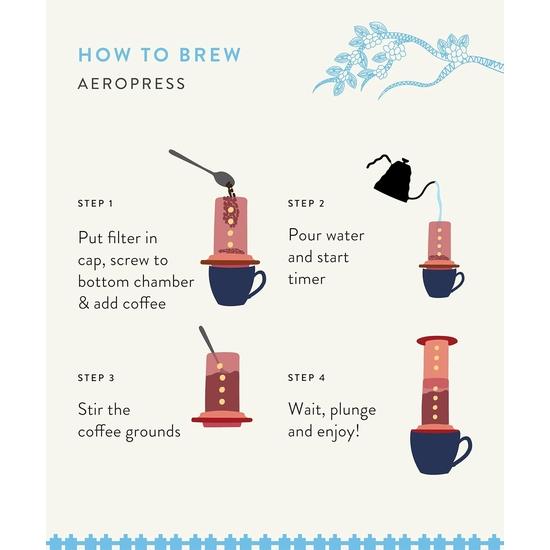 HOW TO BREW
AEROPRESS

STEP 1

Put filter in cap, screw to bottom chamber & add coffee

STEP 2

Pour water and start timer

STEP 3

Stir the coffee grounds

STEP 4

Wait, plunge and enjoy!