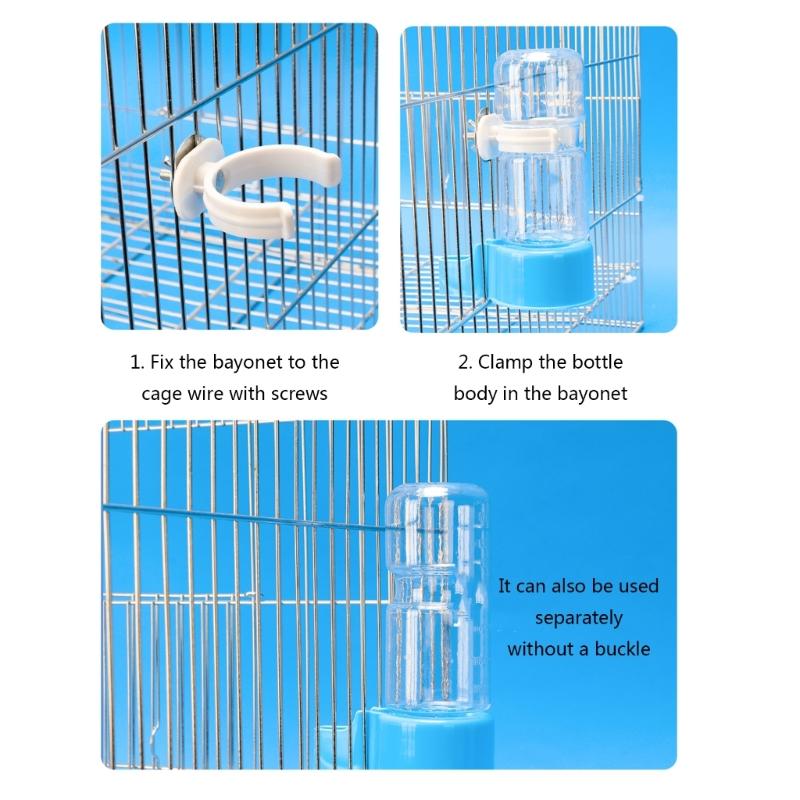 1. Fix the bayonet to the cage wire with screws

2. Clamp the bottle body in the bayonet

It can also be used separately without a buckle