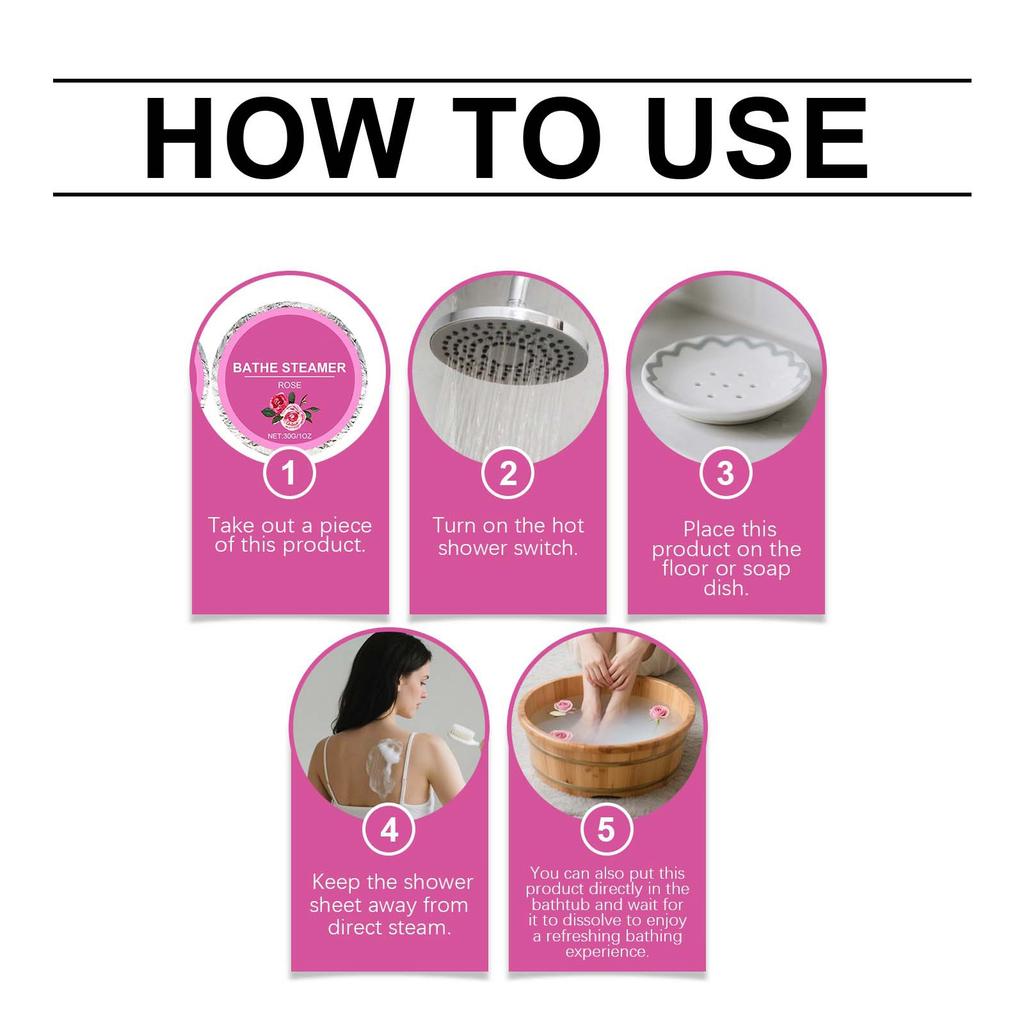 HOW TO USE

BATHE STEAMER
ROSE
NET:30G/1OZ

1
Take out a piece of this product.

2
Turn on the hot shower switch.

3
Place this product on the floor or soap dish.

4
Keep the shower sheet away from direct steam.

5
You can also put this product directly in the bathtub and wait for it to dissolve to enjoy a refreshing bathing experience.