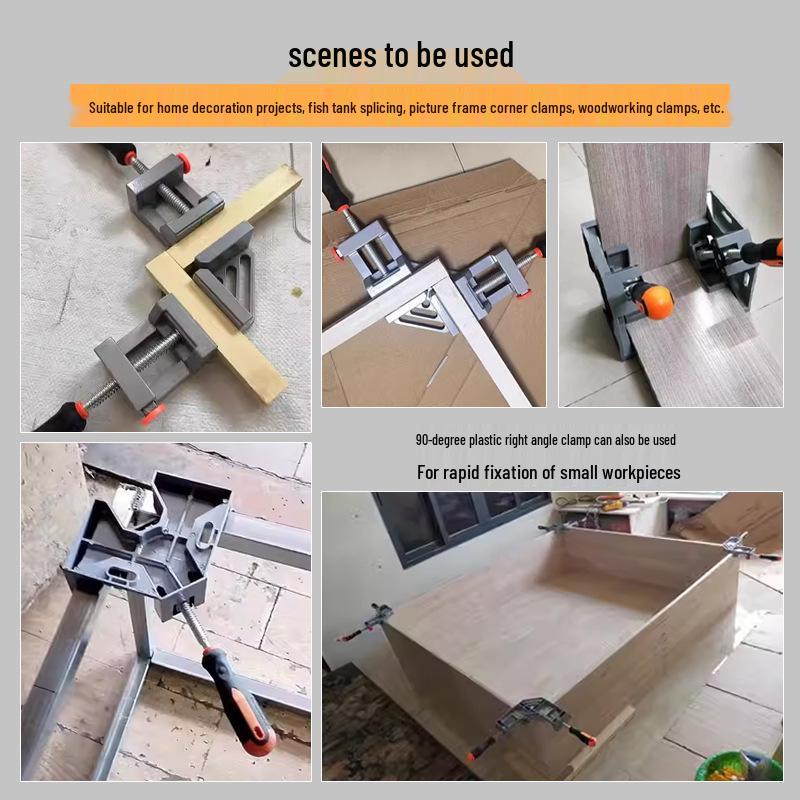 scenes to be used

Suitable for home decoration projects, fish tank splicing, picture frame corner clamps, woodworking clamps, etc.

90-degree plastic right angle clamp can also be used

For rapid fixation of small workpieces