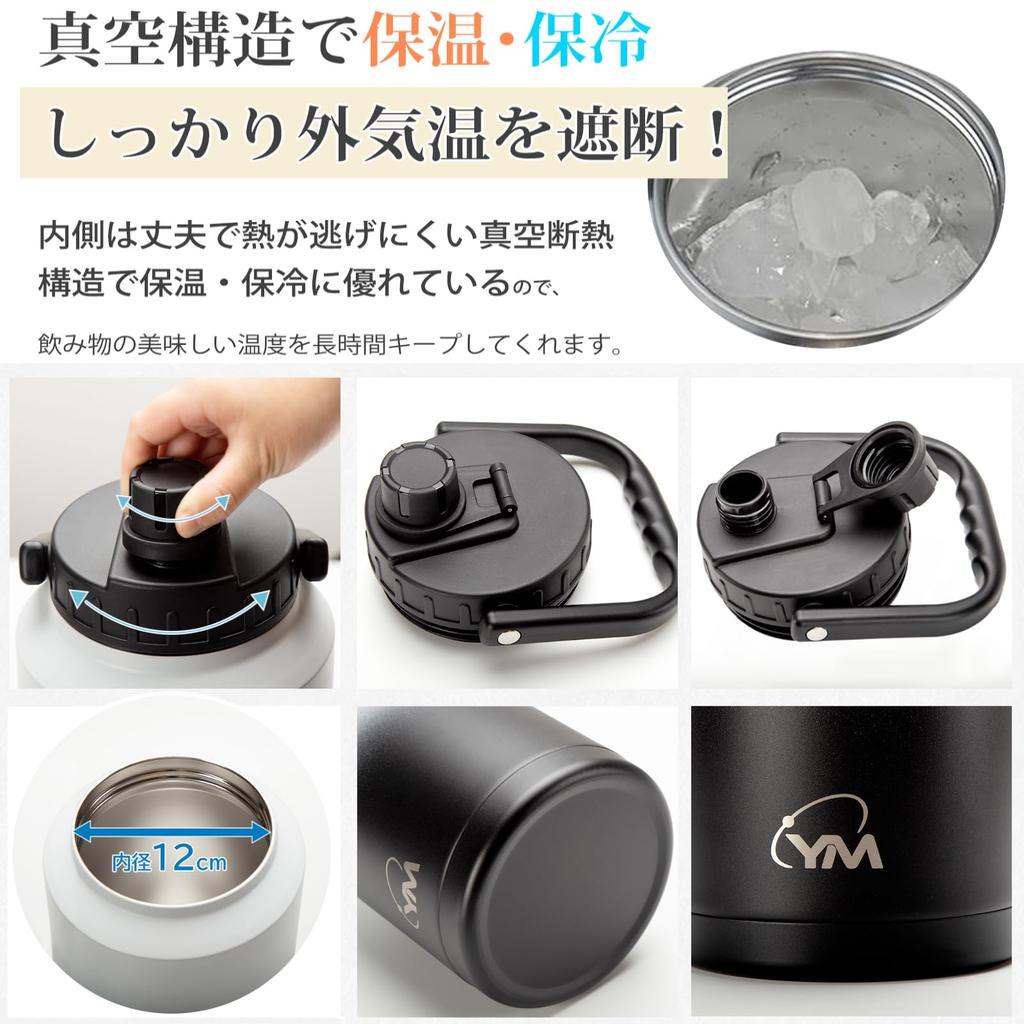 真空構造で保温・保冷

しっかり外気温を遮断！

内側は丈夫で熱が逃げにくい真空断熱構造で保温・保冷に優れているので、

飲み物の美味しい温度を長時間キープしてくれます。

内径12cm

YM

YM