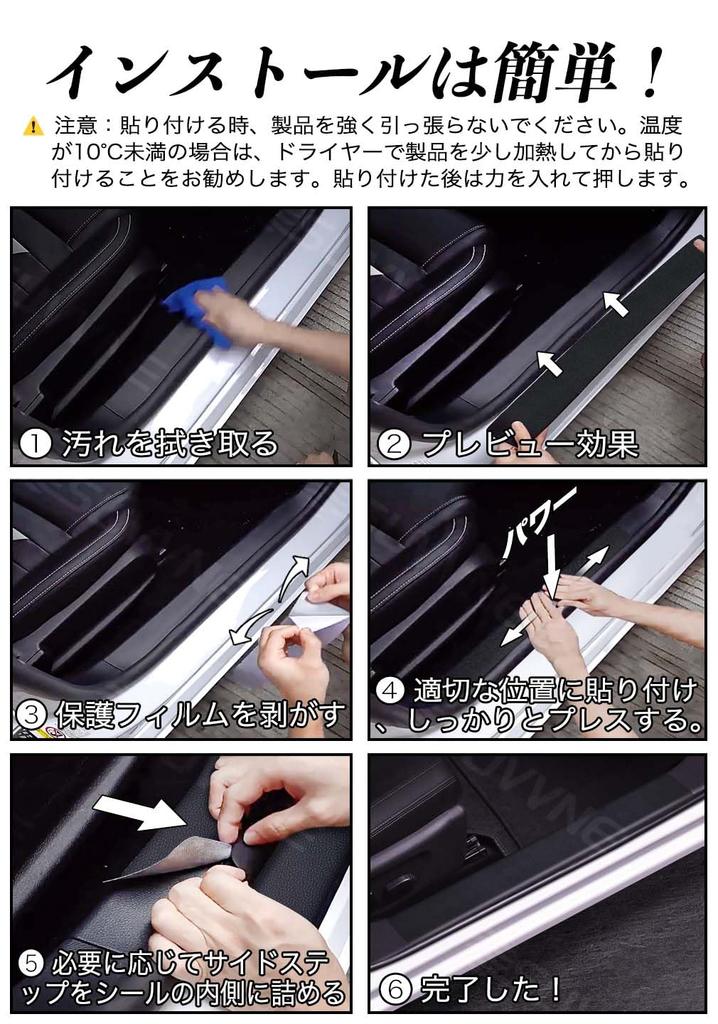 インストールは簡単！

注意：貼り付ける時、製品を強く引っ張らないでください。温度が10°C未満の場合は、ドライヤーで製品を少し加熱してから貼り付けることをお勧めします。貼り付けた後は力を入れて押します。

① 汚れを拭き取る

② プレビュー効果

③ 保護フィルムを剥がす

パワー

④ 適切な位置に貼り付け、しっかりとプレスする。

⑤ 必要に応じてサイドステップをシールの内側に詰める

⑥ 完了した！