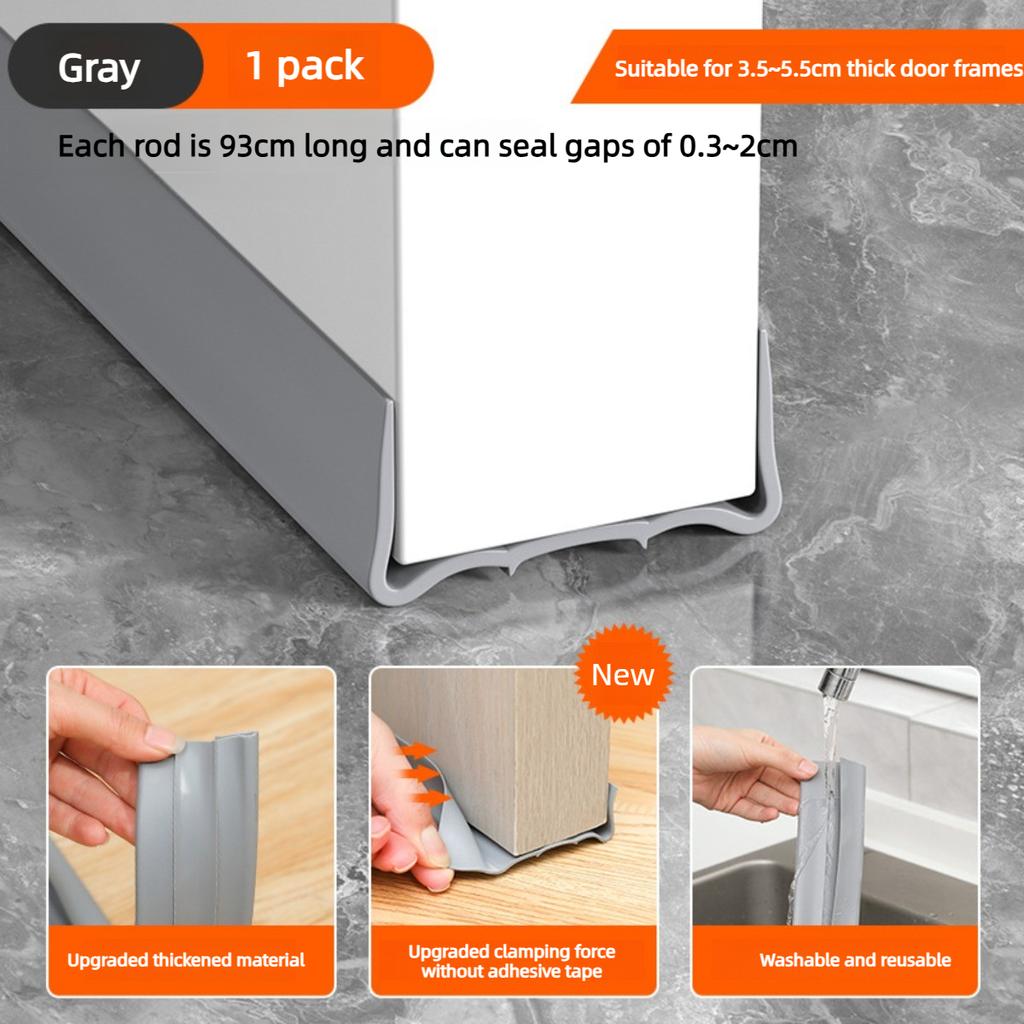 Gray
1 pack
Suitable for 3.5~5.5cm thick door frames
Each rod is 93cm long and can seal gaps of 0.3~2cm

New

Upgraded thickened material

Upgraded clamping force without adhesive tape

Washable and reusable