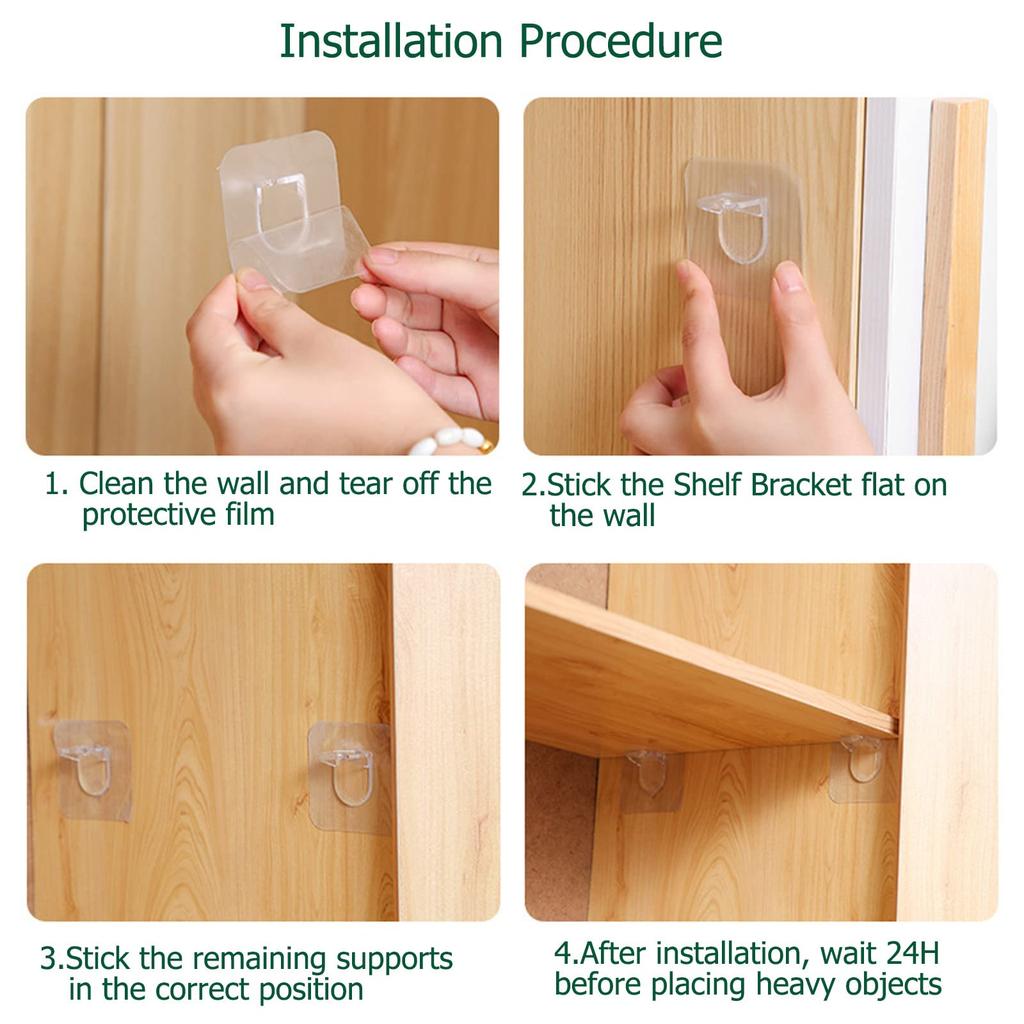 Installation Procedure

1. Clean the wall and tear off the protective film

2.Stick the Shelf Bracket flat on the wall

3.Stick the remaining supports in the correct position

4.After installation, wait 24H before placing heavy objects