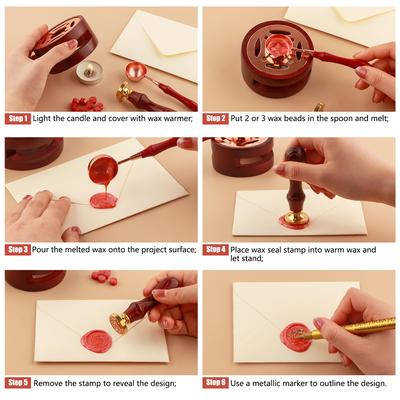 Step 1 Light the candle and cover with wax warmer;

Step 2 Put 2 or 3 wax beads in the spoon and melt;

Step 3 Pour the melted wax onto the project surface;

Step 4 Place wax seal stamp into warm wax and let stand;

Step 5 Remove the stamp to reveal the design;

Step 6 Use a metallic marker to outline the design.