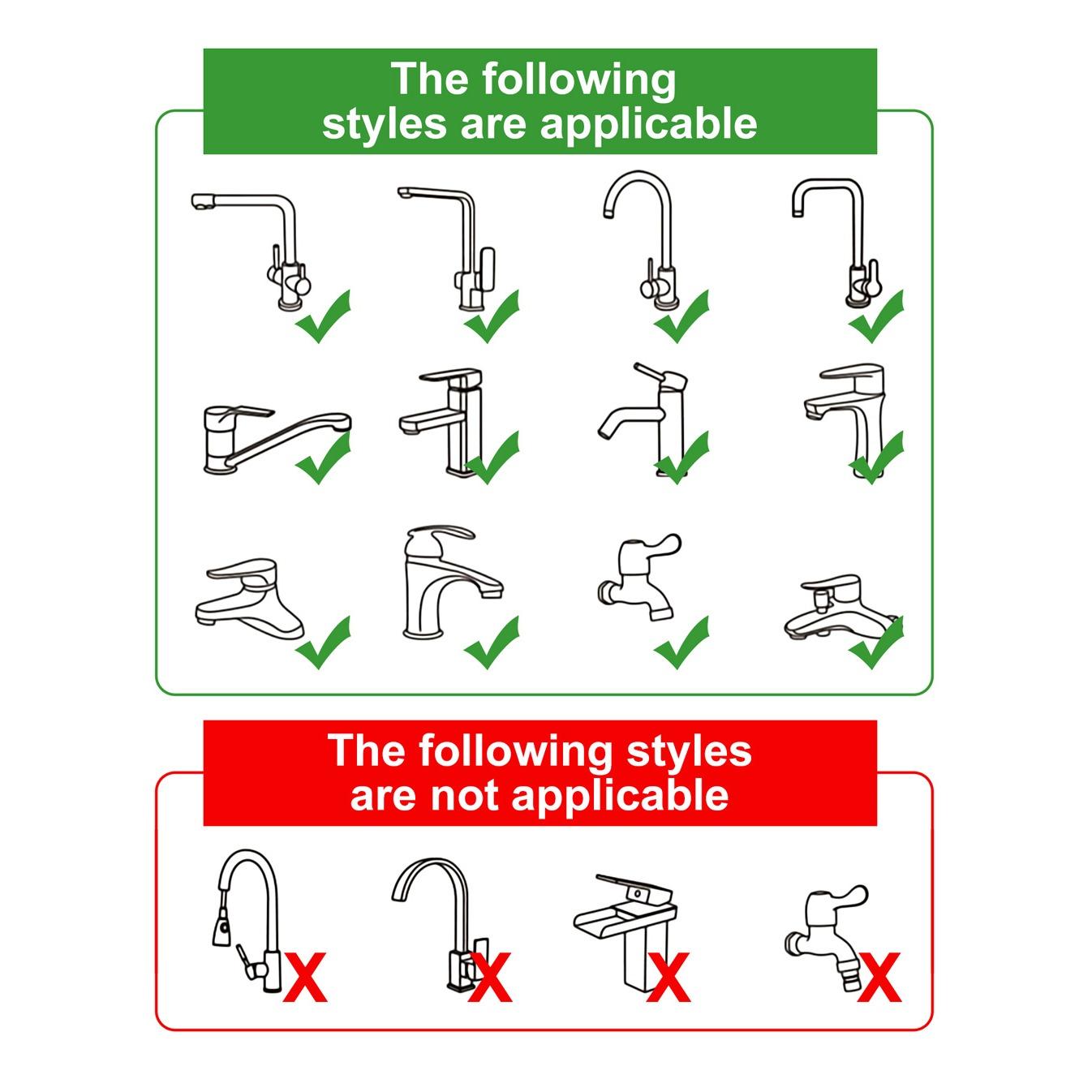 The following styles are applicable

The following styles are not applicable