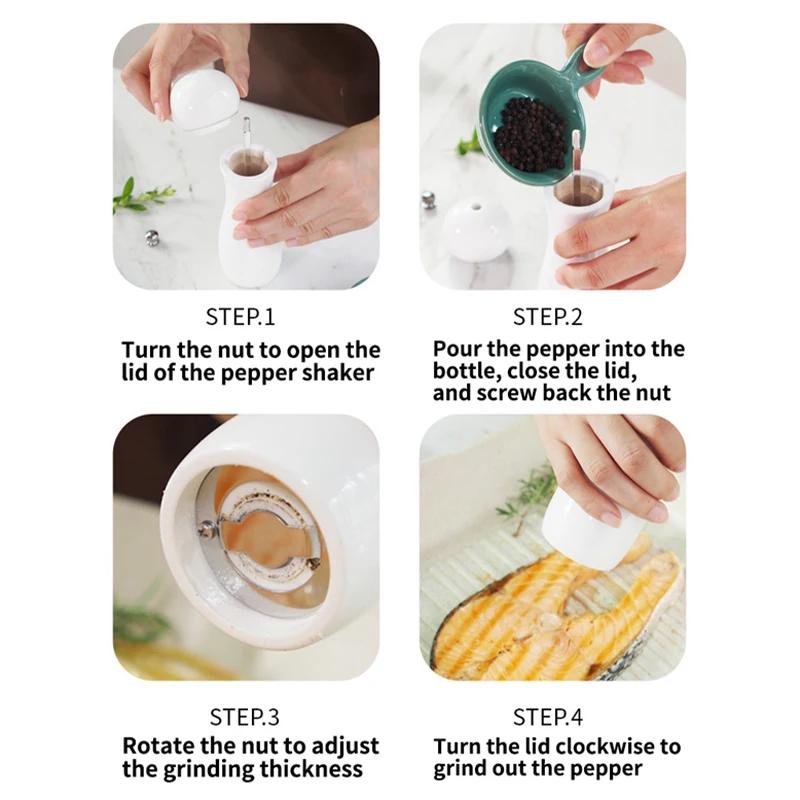 STEP.1
Turn the nut to open the lid of the pepper shaker

STEP.2
Pour the pepper into the bottle, close the lid, and screw back the nut

STEP.3
Rotate the nut to adjust the grinding thickness

STEP.4
Turn the lid clockwise to grind out the pepper