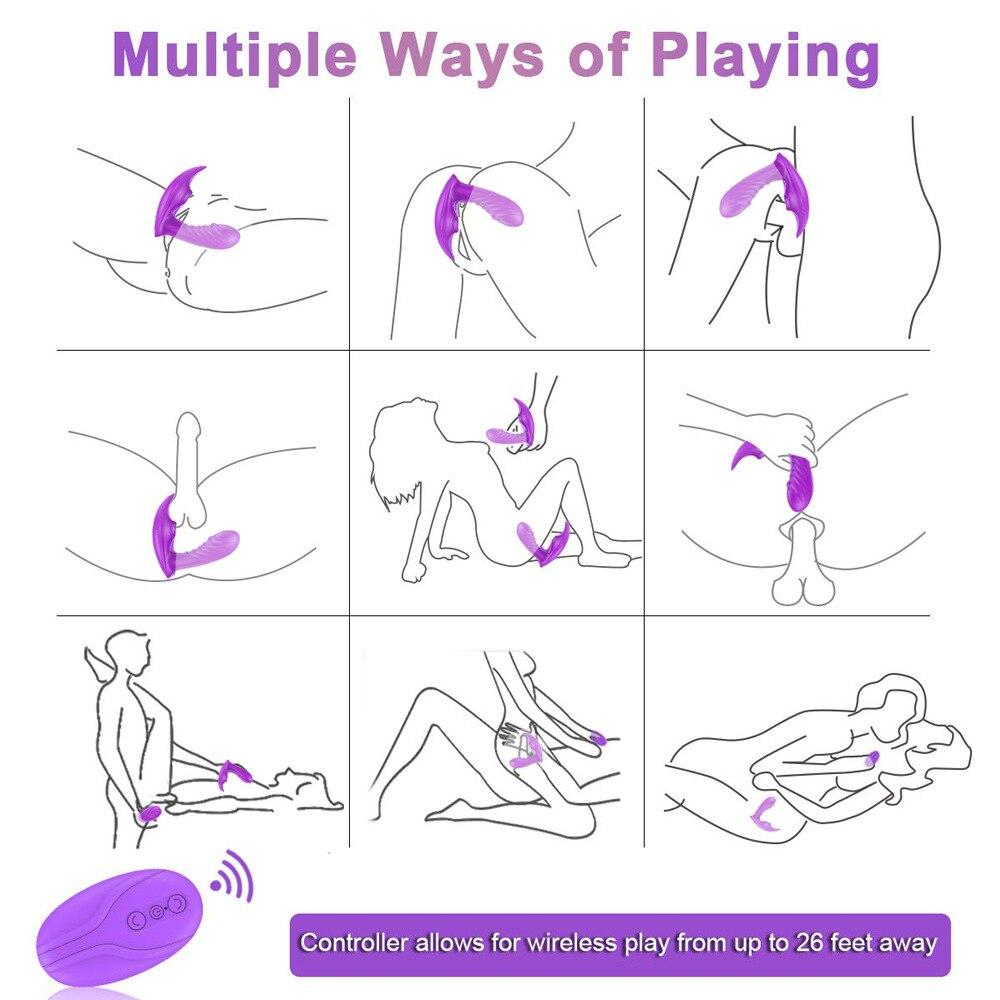 Multiple Ways of Playing

Controller allows for wireless play from up to 26 feet away