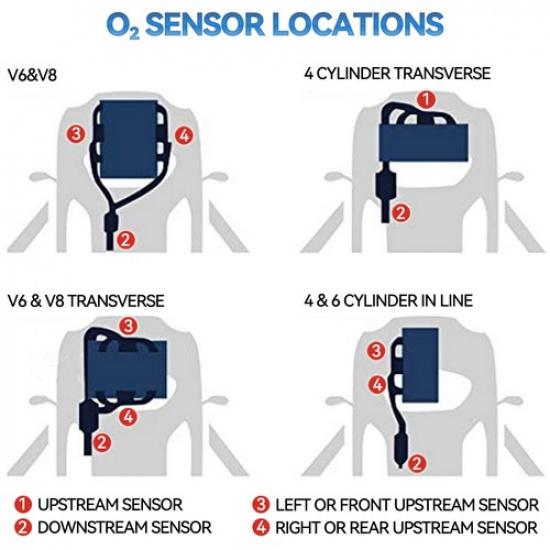 $O_2$ SENSOR LOCATIONS

V6&V8

3

4

2

4 CYLINDER TRANSVERSE

1

2

V6 & V8 TRANSVERSE

3

4

2

4 & 6 CYLINDER IN LINE

3

4

2

1 UPSTREAM SENSOR
2 DOWNSTREAM SENSOR

3 LEFT OR FRONT UPSTREAM SENSOR
4 RIGHT OR REAR UPSTREAM SENSOR