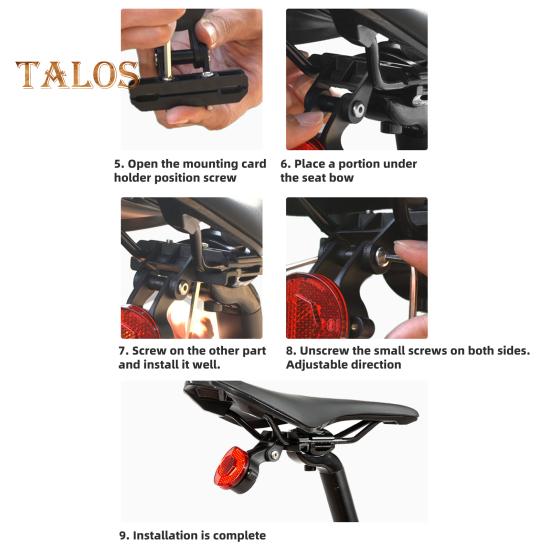 TALOS

5. Open the mounting card holder position screw

6. Place a portion under the seat bow

7. Screw on the other part and install it well.

8. Unscrew the small screws on both sides. Adjustable direction

9. Installation is complete