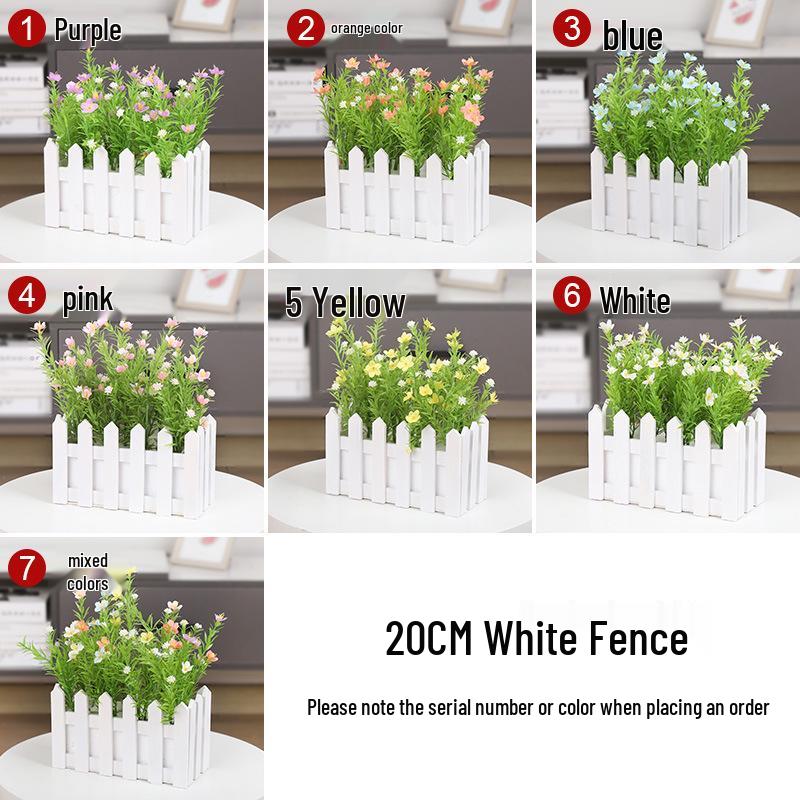 1 Purple

2 orange color

3 blue

4 pink

5 Yellow

6 White

7 mixed colors

20CM White Fence

Please note the serial number or color when placing an order