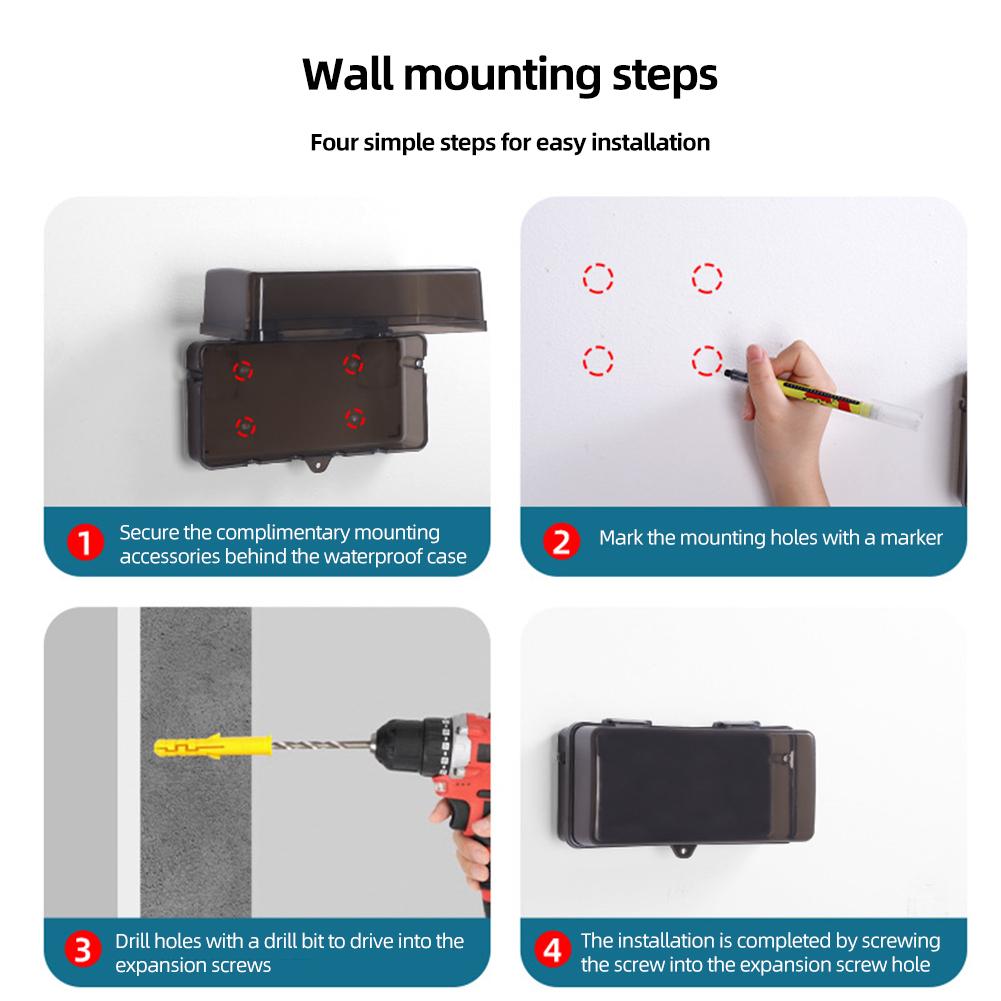 Wall mounting steps

Four simple steps for easy installation

1 Secure the complimentary mounting accessories behind the waterproof case

2 Mark the mounting holes with a marker

3 Drill holes with a drill bit to drive into the expansion screws

4 The installation is completed by screwing the screw into the expansion screw hole