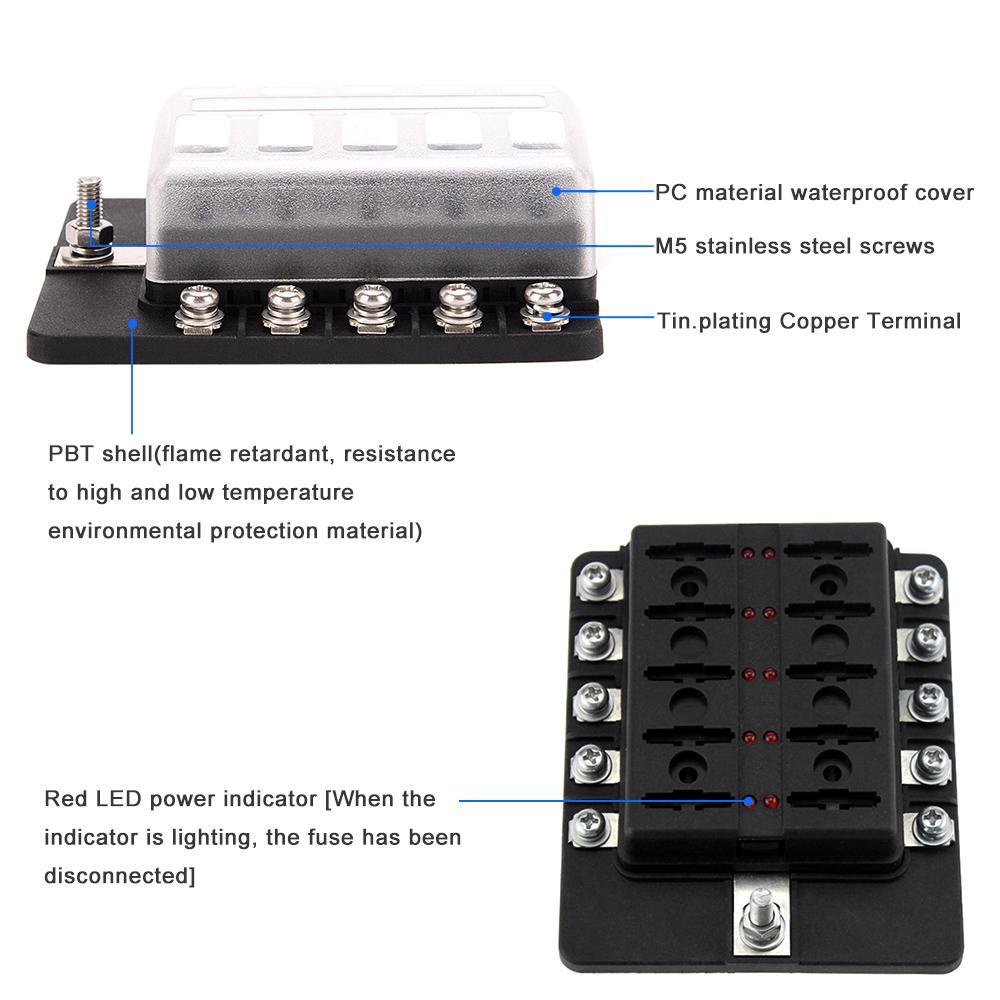 PC material waterproof cover

M5 stainless steel screws

Tin.plating Copper Terminal

PBT shell(flame retardant, resistance to high and low temperature environmental protection material)

Red LED power indicator [When the indicator is lighting, the fuse has been disconnected]