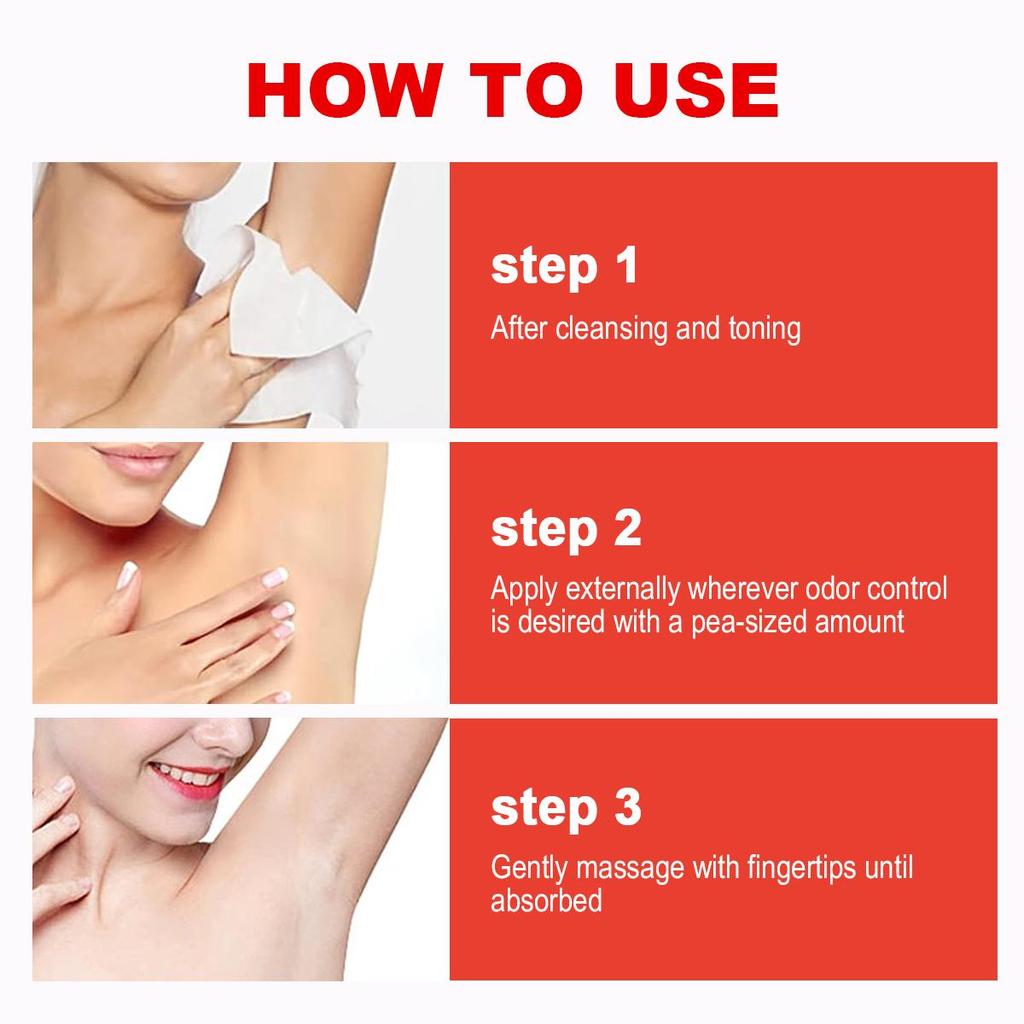 HOW TO USE

step 1

After cleansing and toning

step 2

Apply externally wherever odor control is desired with a pea-sized amount

step 3

Gently massage with fingertips until absorbed