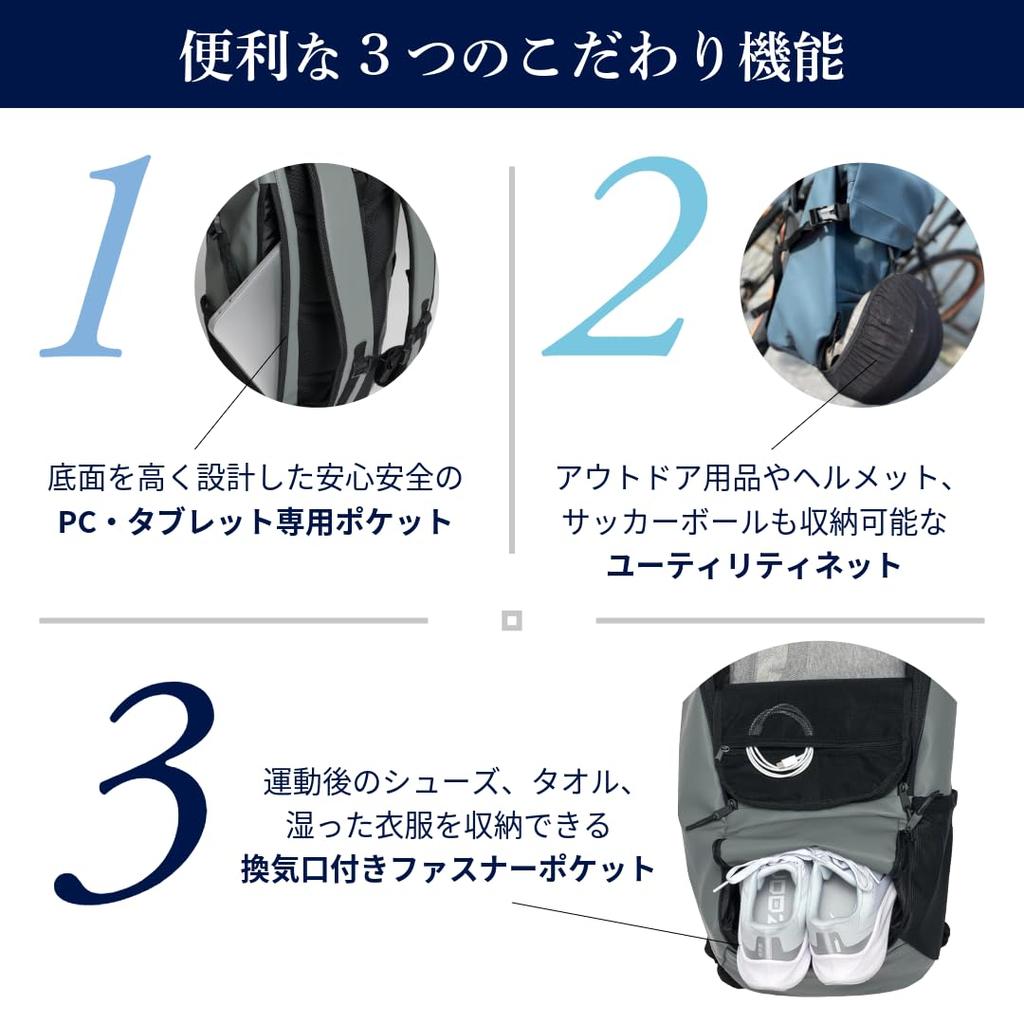 便利な３つのこだわり機能

1

底面を高く設計した安心安全の
PC・タブレット専用ポケット

2

アウトドア用品やヘルメット、
サッカーボールも収納可能な
ユーティリティネット

3

運動後のシューズ、タオル、
湿った衣服を収納できる
換気口付きファスナーポケット