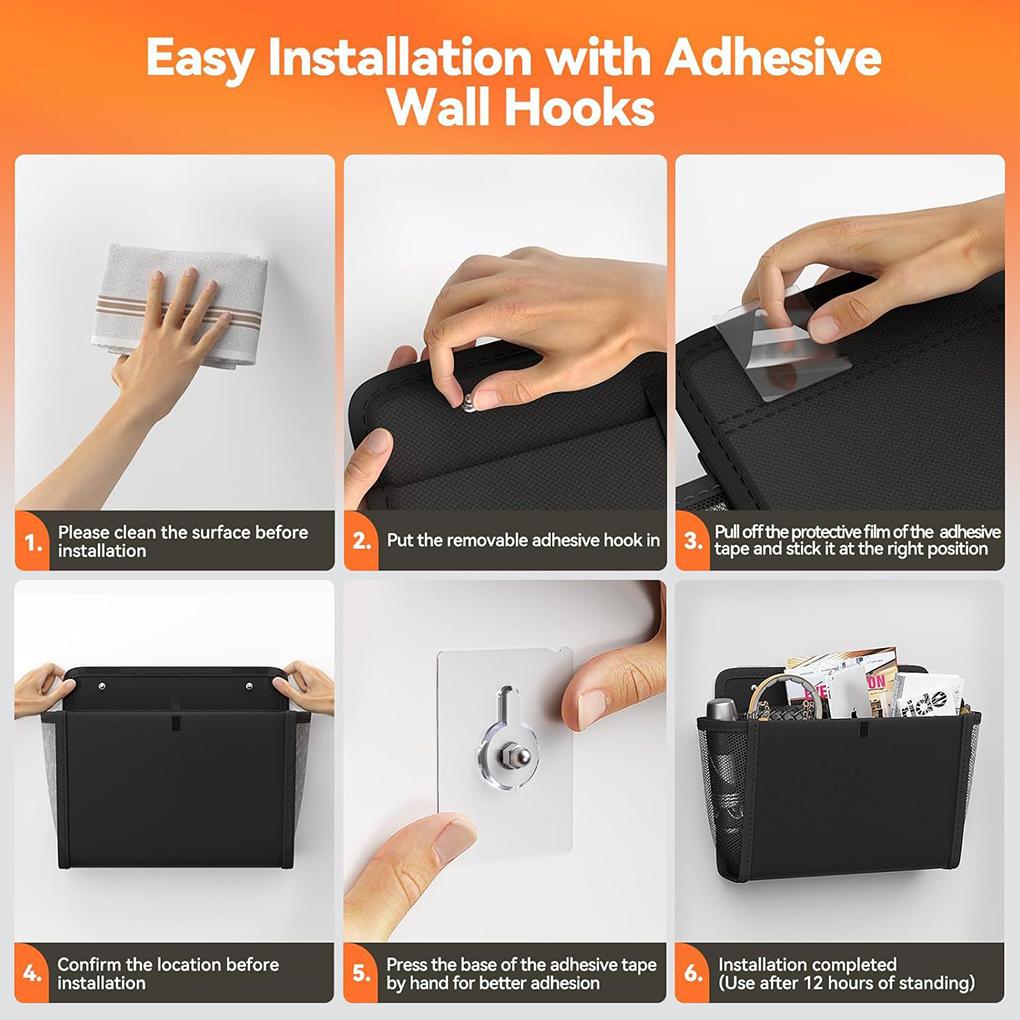 Easy Installation with Adhesive Wall Hooks

1. Please clean the surface before installation

2. Put the removable adhesive hook in

3. Pull off the protective film of the adhesive tape and stick it at the right position

4. Confirm the location before installation

5. Press the base of the adhesive tape by hand for better adhesion

6. Installation completed (Use after 12 hours of standing)