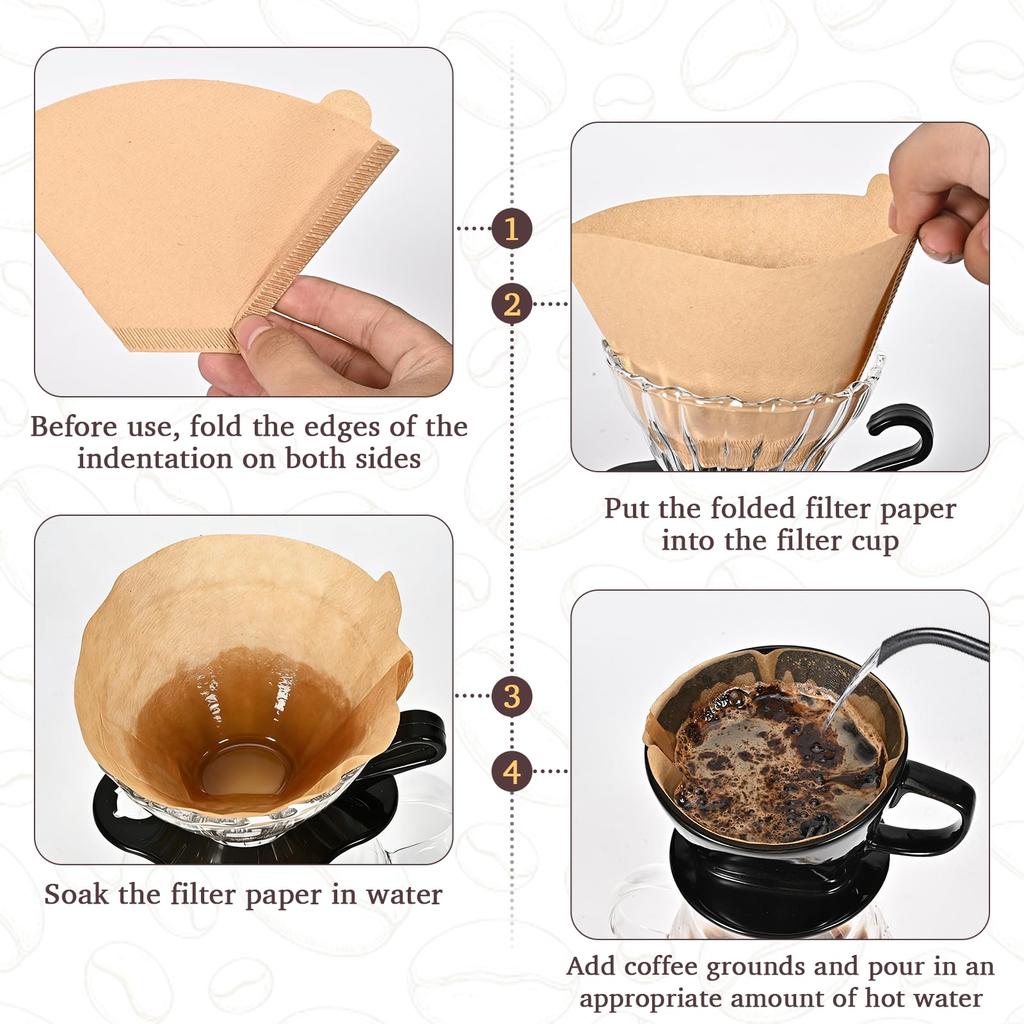 1

Before use, fold the edges of the indentation on both sides

2

Put the folded filter paper into the filter cup

3

Soak the filter paper in water

4

Add coffee grounds and pour in an appropriate amount of hot water