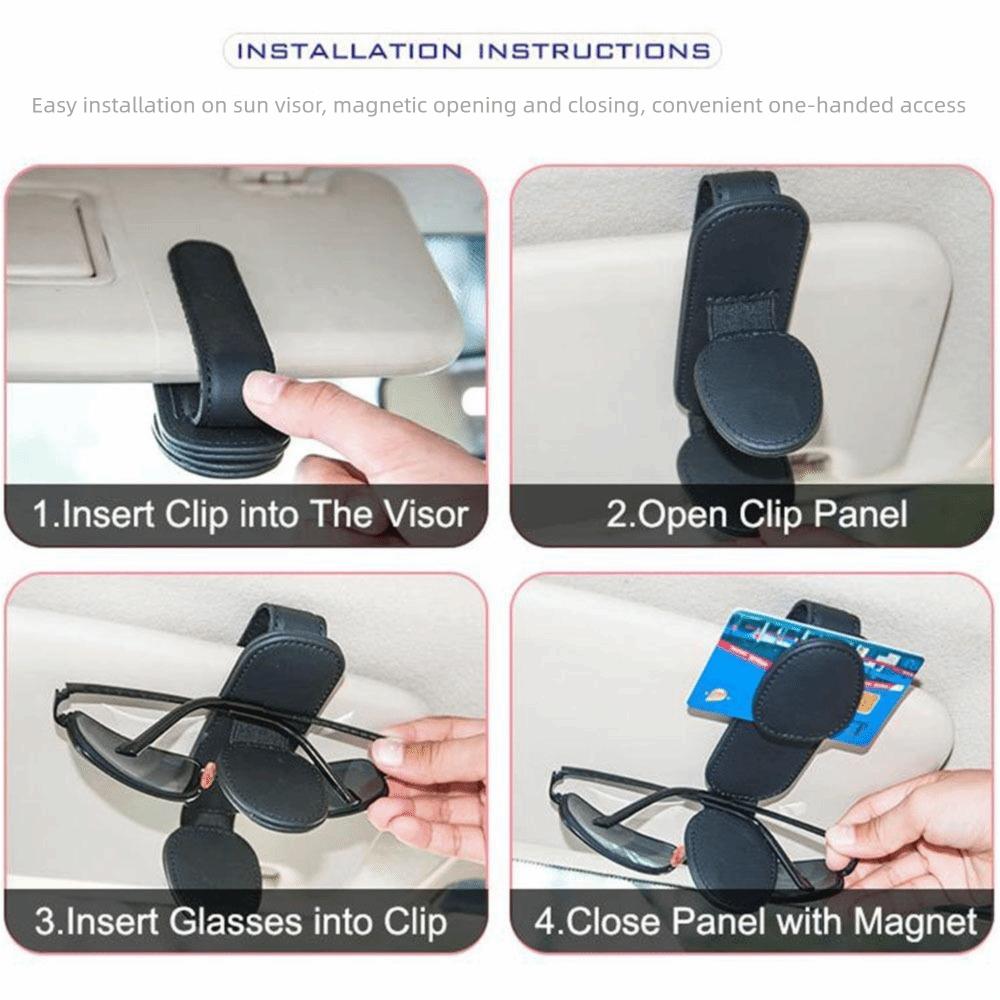 INSTALLATION INSTRUCTIONS

Easy installation on sun visor, magnetic opening and closing, convenient one-handed access

1.Insert Clip into The Visor

2.Open Clip Panel

3.Insert Glasses into Clip

4.Close Panel with Magnet