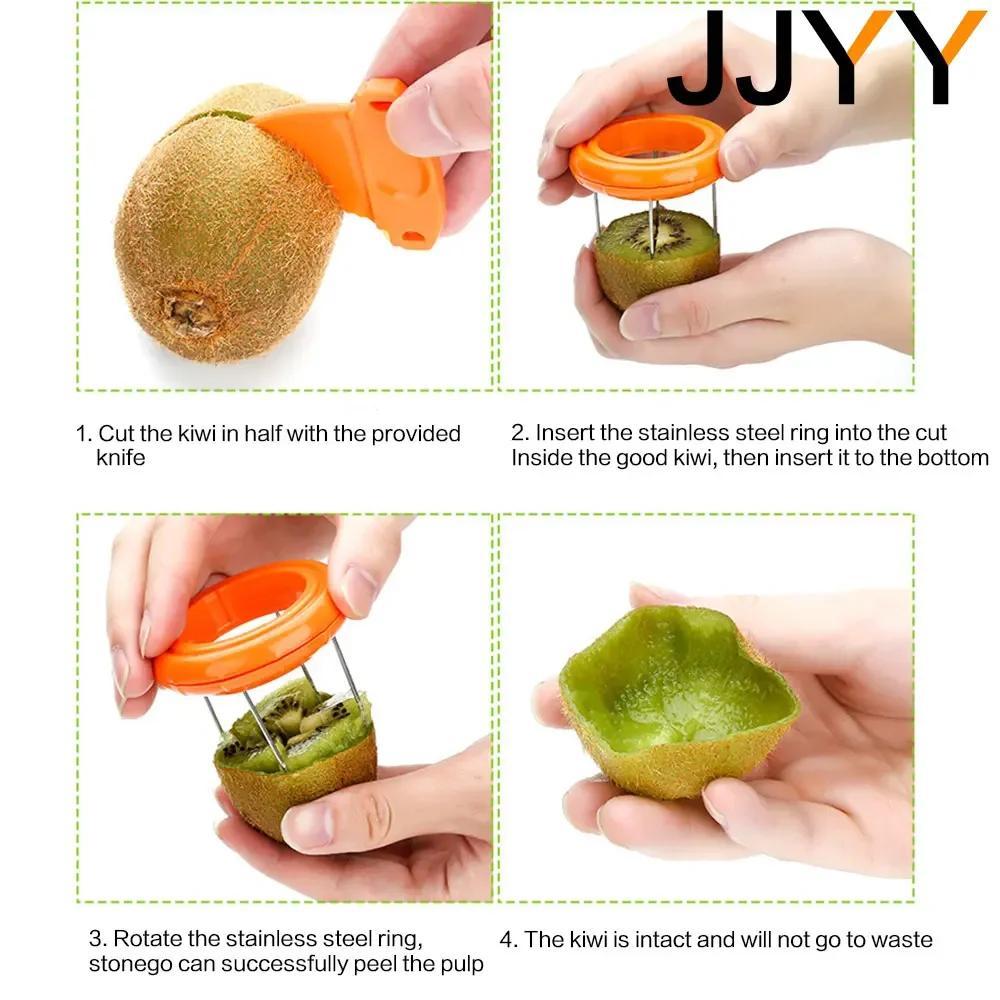 JJYY

1. Cut the kiwi in half with the provided knife

2. Insert the stainless steel ring into the cut Inside the good kiwi, then insert it to the bottom

3. Rotate the stainless steel ring, stonego can successfully peel the pulp

4. The kiwi is intact and will not go to waste