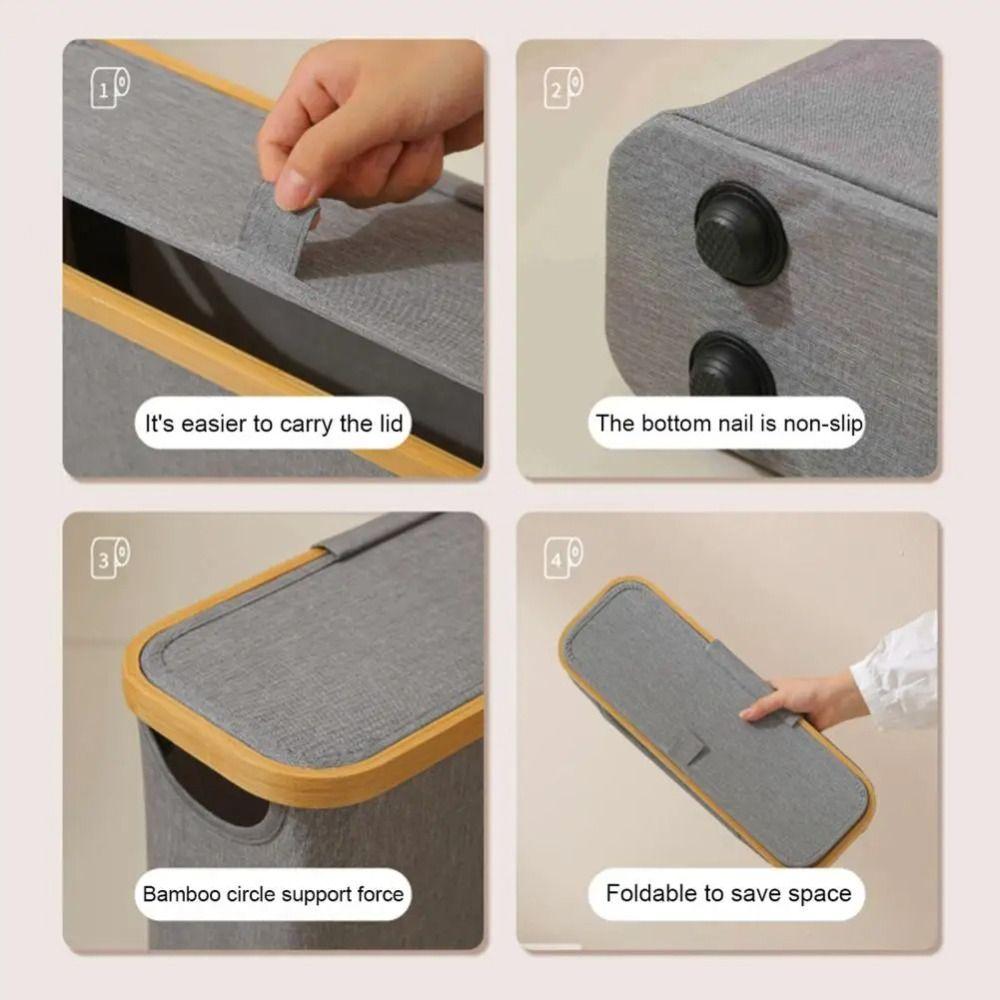 1

It's easier to carry the lid

2

The bottom nail is non-slip

3

Bamboo circle support force

4

Foldable to save space