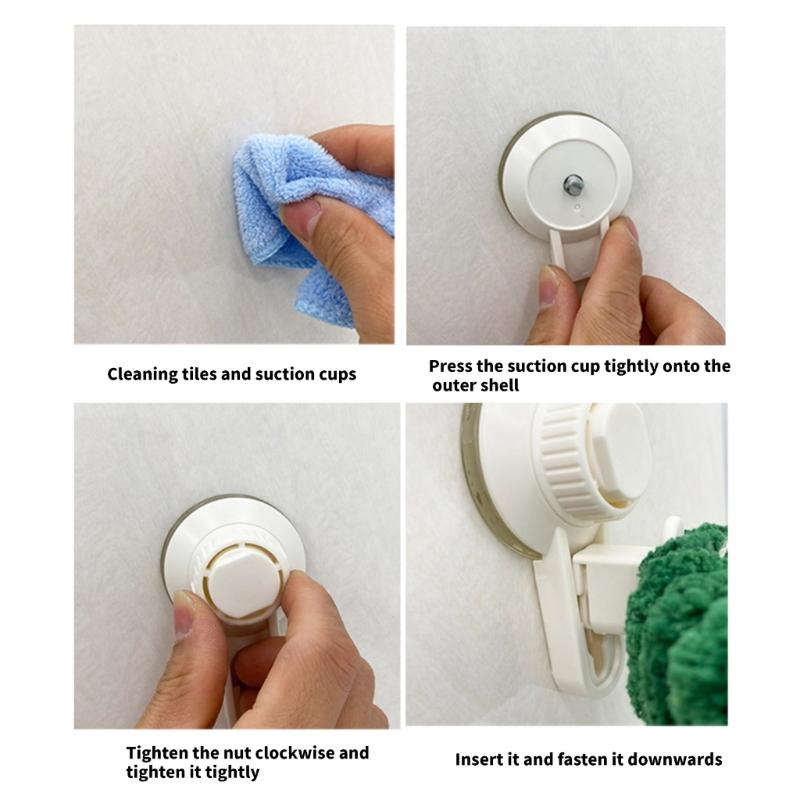 Cleaning tiles and suction cups

Press the suction cup tightly onto the outer shell

Tighten the nut clockwise and tighten it tightly

Insert it and fasten it downwards