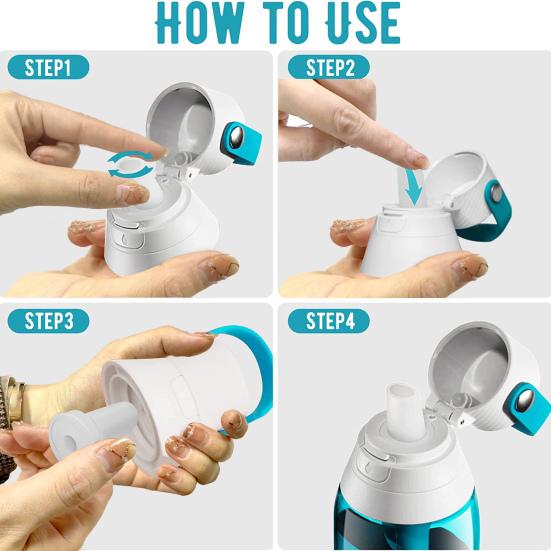 HOW TO USE

STEP1

STEP2

STEP3

STEP4