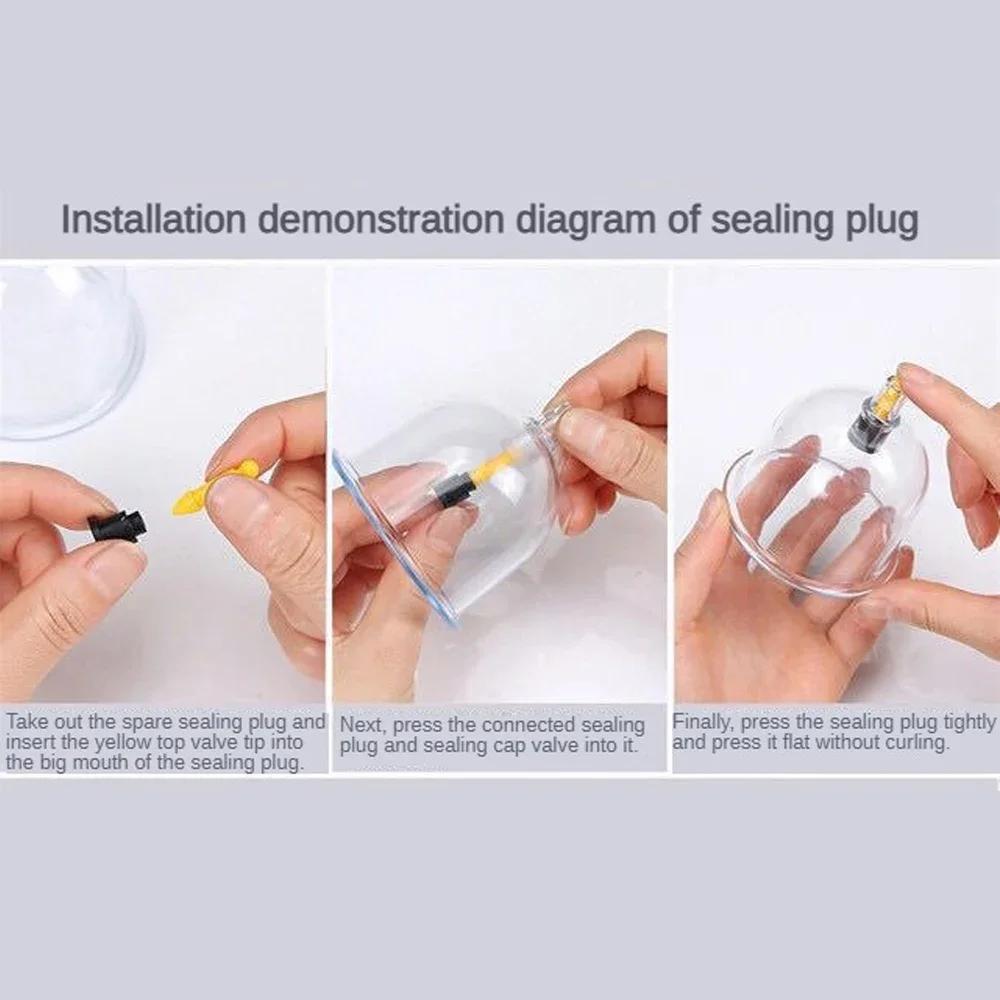 Installation demonstration diagram of sealing plug

Take out the spare sealing plug and insert the yellow top valve tip into the big mouth of the sealing plug.

Next, press the connected sealing plug and sealing cap valve into it.

Finally, press the sealing plug tightly and press it flat without curling.